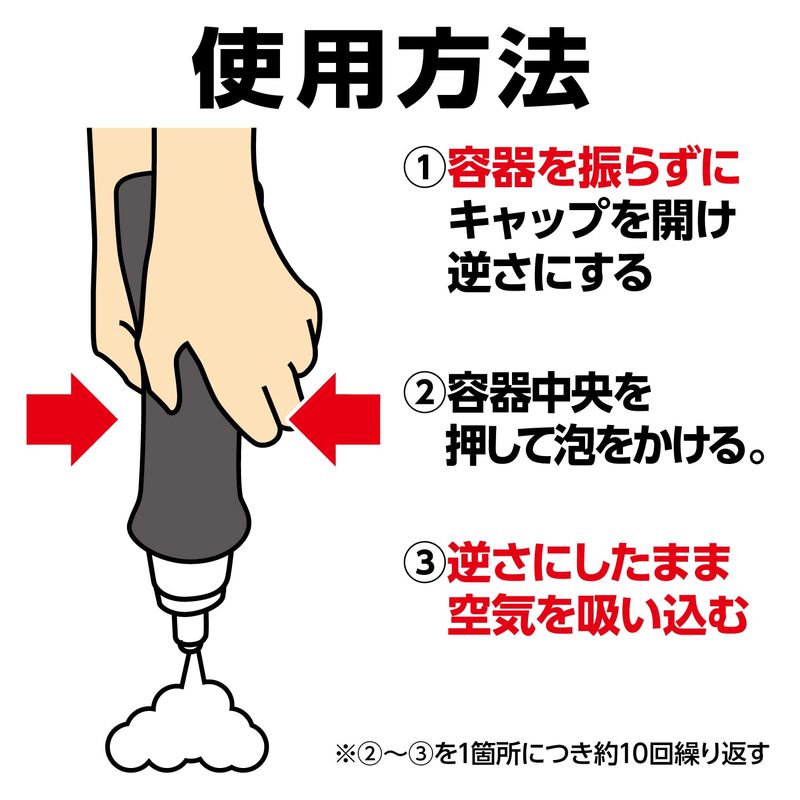 使用方法

①容器を振らずにキャップを開け逆さにする

②容器中央を押して泡をかける。

③逆さにしたまま空気を吸い込む

※②～③を1箇所につき約10回繰り返す