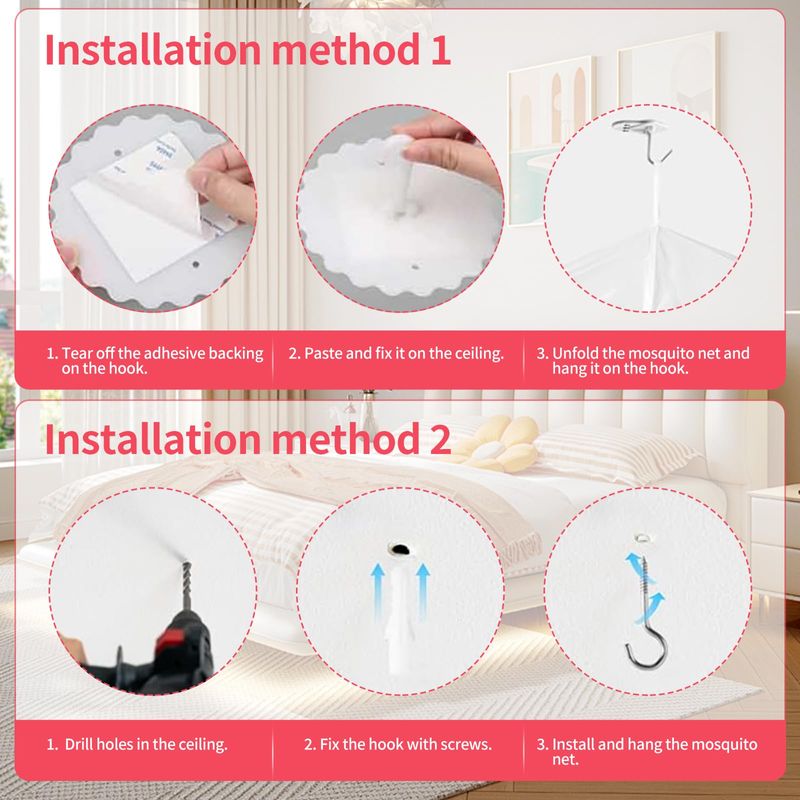 Installation method 1

1. Tear off the adhesive backing on the hook.

2. Paste and fix it on the ceiling.

3. Unfold the mosquito net and hang it on the hook.

Installation method 2

1. Drill holes in the ceiling.

2. Fix the hook with screws.

3. Install and hang the mosquito net.