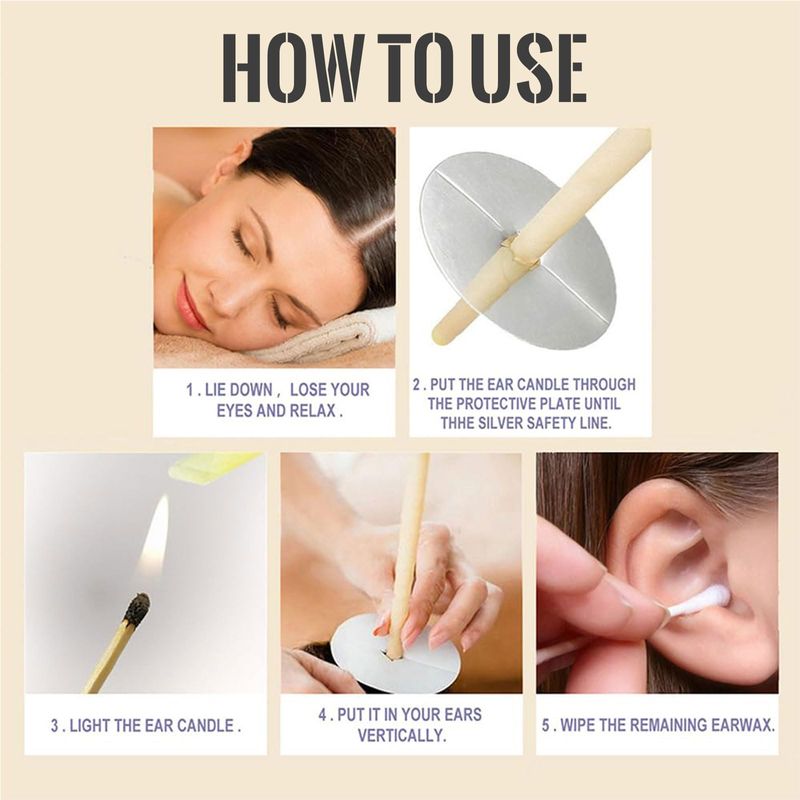 HOW TO USE

1 . LIE DOWN , LOSE YOUR EYES AND RELAX .

2 . PUT THE EAR CANDLE THROUGH THE PROTECTIVE PLATE UNTIL THHE SILVER SAFETY LINE.

3 . LIGHT THE EAR CANDLE .

4 . PUT IT IN YOUR EARS VERTICALLY.

5 . WIPE THE REMAINING EARWAX.