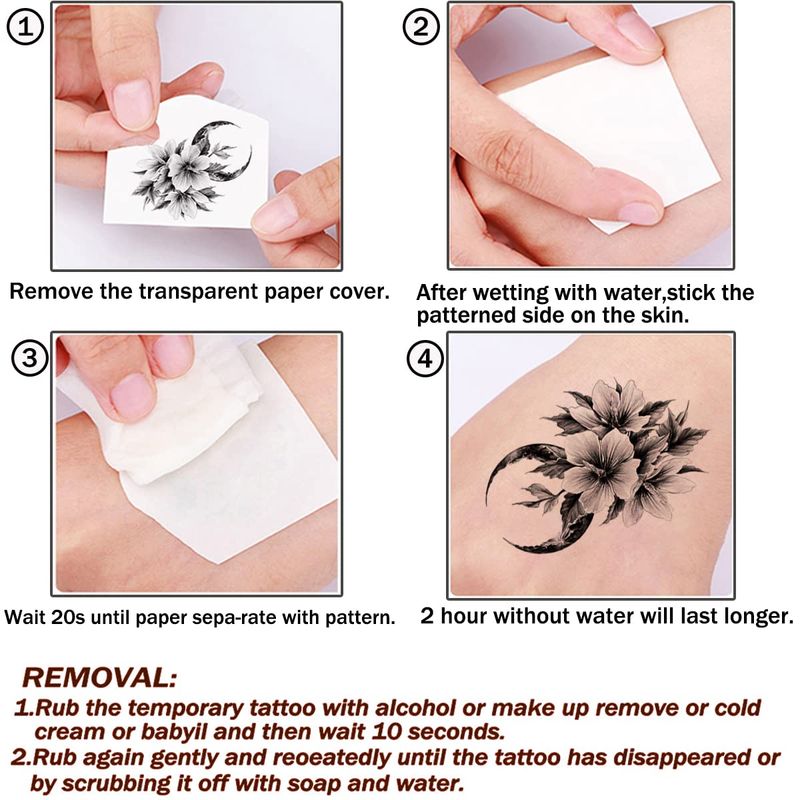 ①

Remove the transparent paper cover.

②

After wetting with water,stick the patterned side on the skin.

③

Wait 20s until paper sepa-rate with pattern.

④

2 hour without water will last longer.

REMOVAL:
1.Rub the temporary tattoo with alcohol or make up remove or cold cream or babyil and then wait 10 seconds.
2.Rub again gently and reoeatedly until the tattoo has disappeared or by scrubbing it off with soap and water.