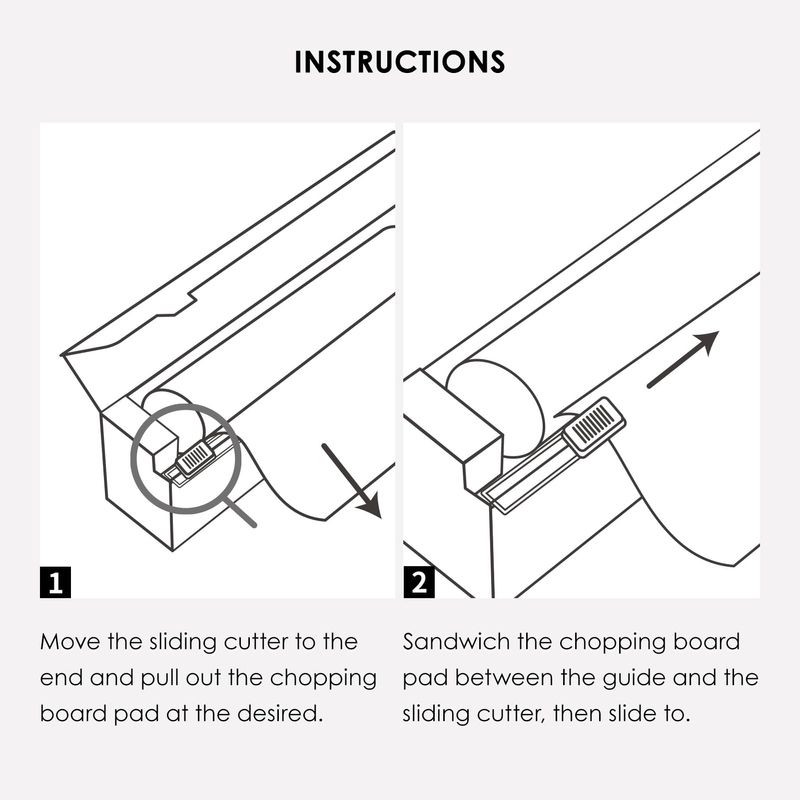 INSTRUCTIONS

1

Move the sliding cutter to the end and pull out the chopping board pad at the desired.

2

Sandwich the chopping board pad between the guide and the sliding cutter, then slide to.