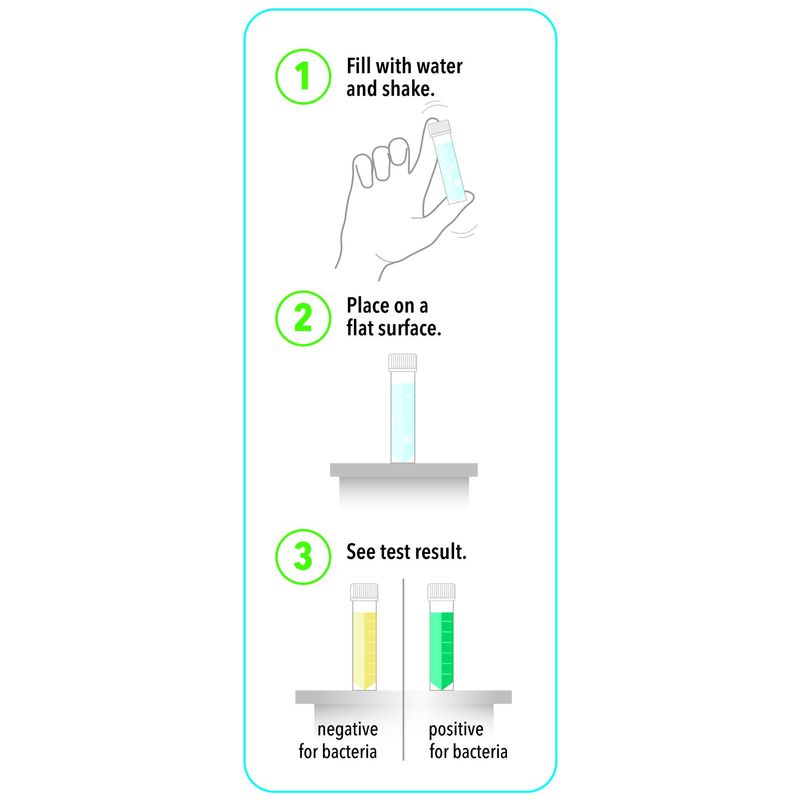 1 Fill with water and shake.

2 Place on a flat surface.

3 See test result.

negative for bacteria

positive for bacteria