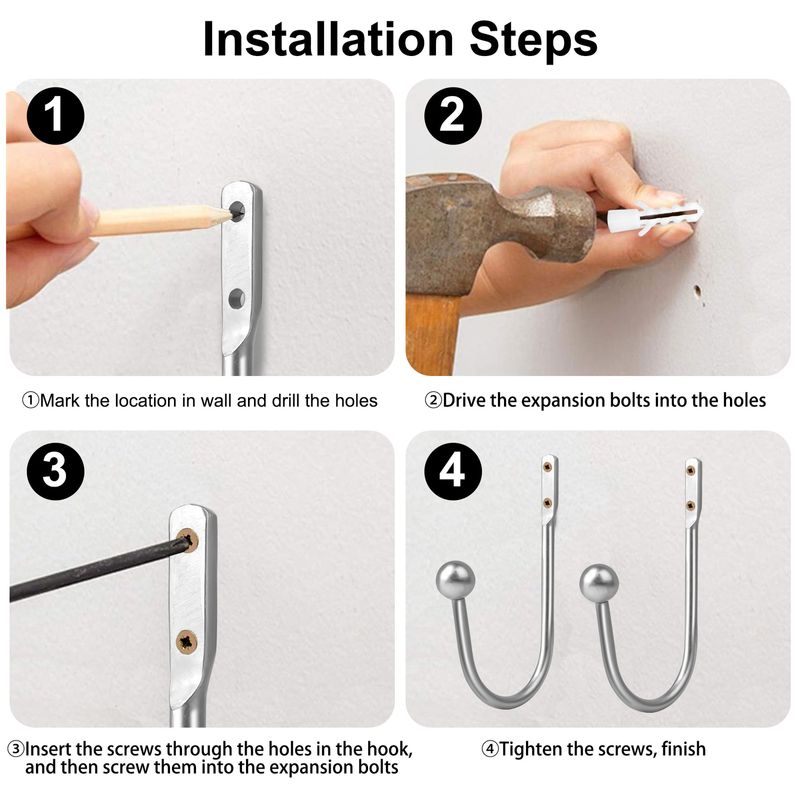 Installation Steps

1

①Mark the location in wall and drill the holes

2

②Drive the expansion bolts into the holes

3

③Insert the screws through the holes in the hook, and then screw them into the expansion bolts

4

④Tighten the screws, finish