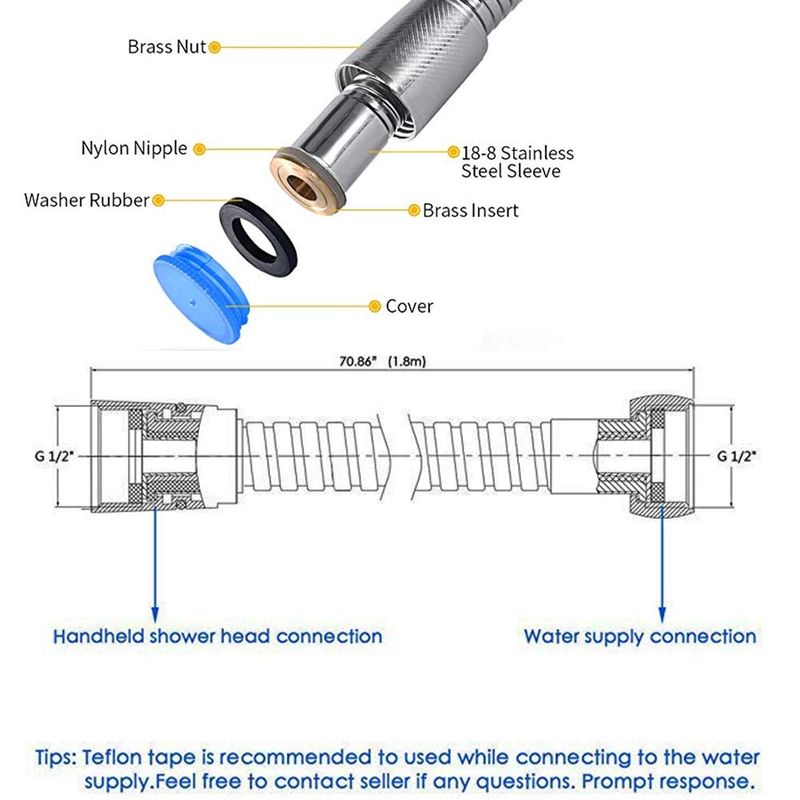 Brass Nut

Nylon Nipple

18-8 Stainless Steel Sleeve

Washer Rubber

Brass Insert

Cover

70.86" (1.8m)

G 1/2"

G 1/2"

Handheld shower head connection

Water supply connection

Tips: Teflon tape is recommended to used while connecting to the water supply.Feel free to contact seller if any questions. Prompt response.