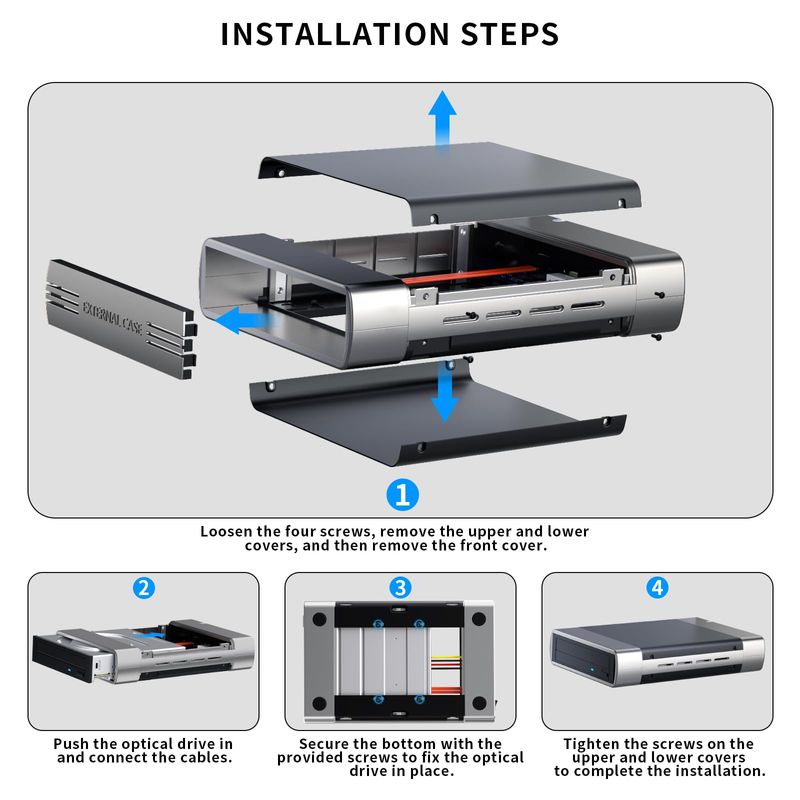 INSTALLATION STEPS

EXTERNAL CASE

1

Loosen the four screws, remove the upper and lower covers, and then remove the front cover.

2

Push the optical drive in and connect the cables.

3

Secure the bottom with the provided screws to fix the optical drive in place.

4

Tighten the screws on the upper and lower covers to complete the installation.