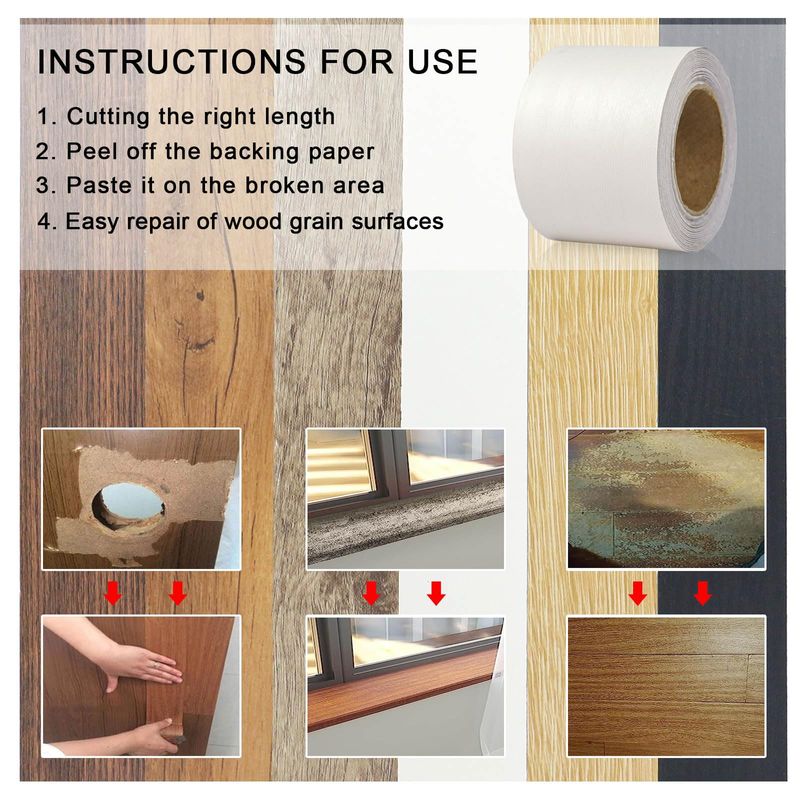 INSTRUCTIONS FOR USE

1. Cutting the right length
2. Peel off the backing paper
3. Paste it on the broken area
4. Easy repair of wood grain surfaces