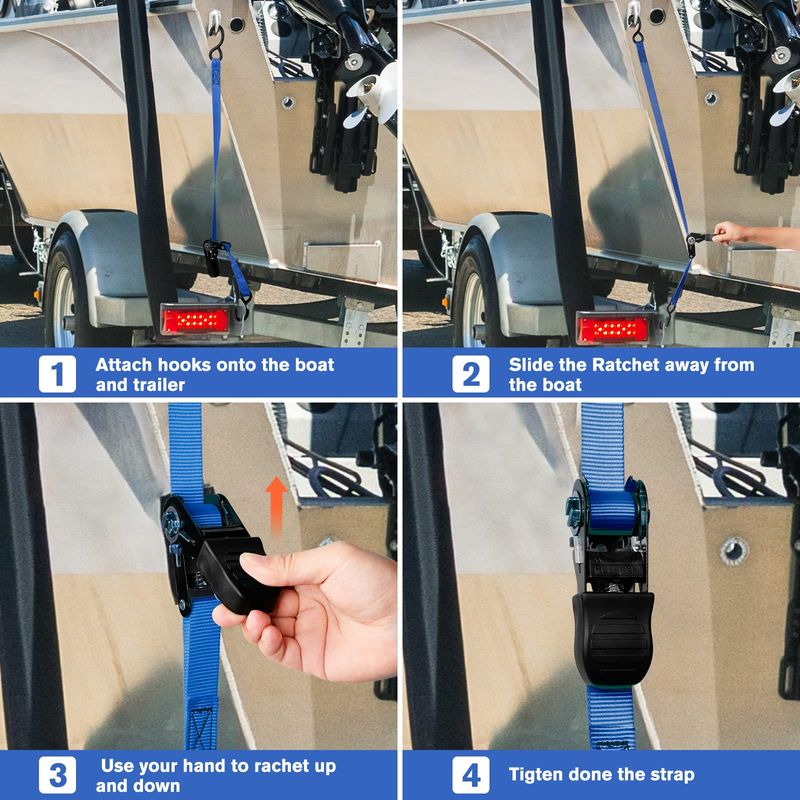 1 Attach hooks onto the boat and trailer

2 Slide the Ratchet away from the boat

3 Use your hand to rachet up and down

4 Tigten done the strap