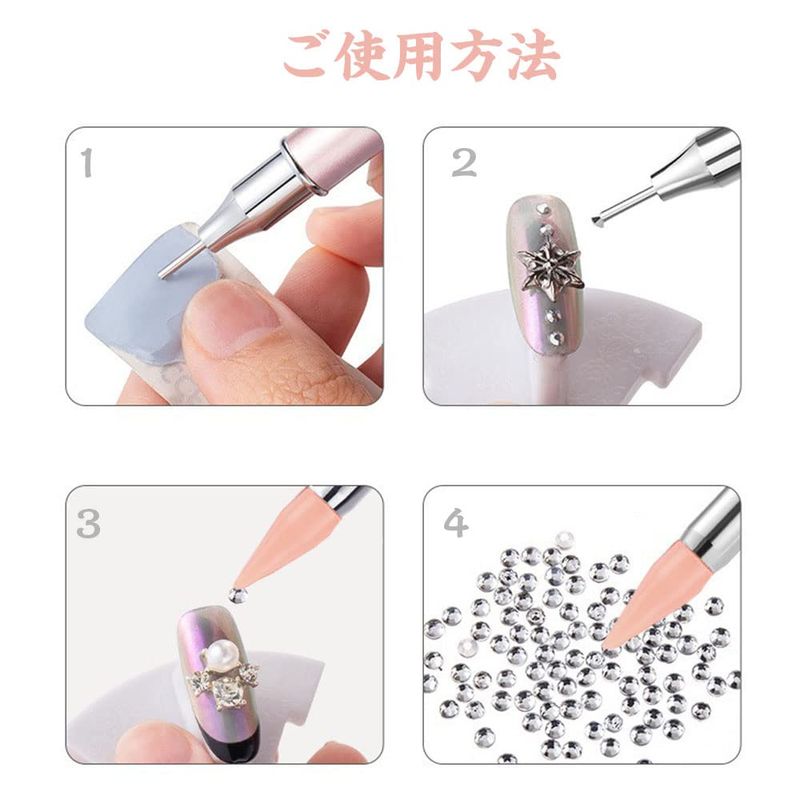 ご使用方法

1

2

3

4