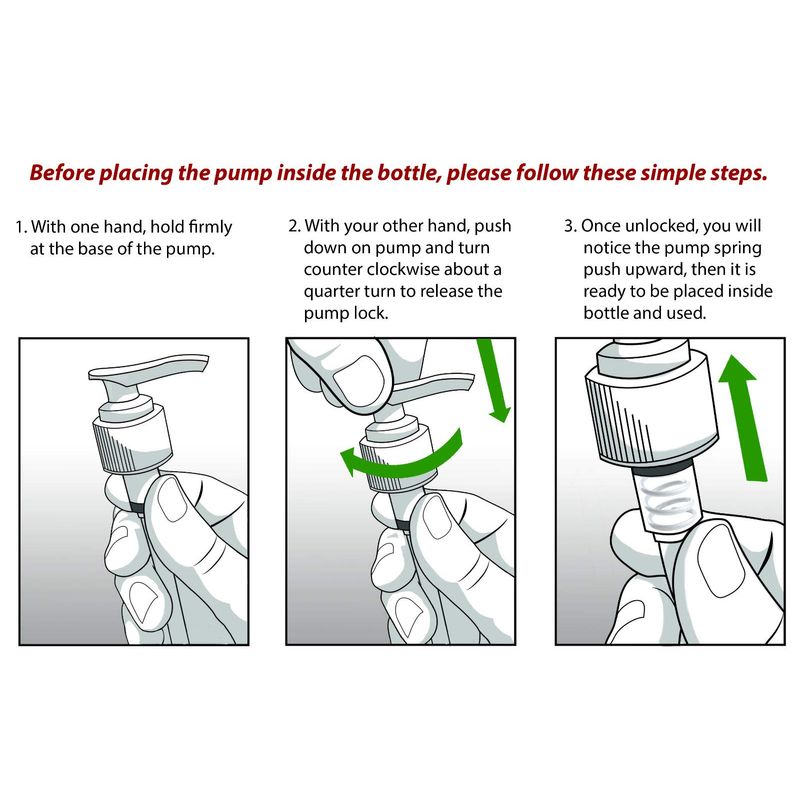 Before placing the pump inside the bottle, please follow these simple steps.

1. With one hand, hold firmly at the base of the pump.

2. With your other hand, push down on pump and turn counter clockwise about a quarter turn to release the pump lock.

3. Once unlocked, you will notice the pump spring push upward, then it is ready to be placed inside bottle and used.