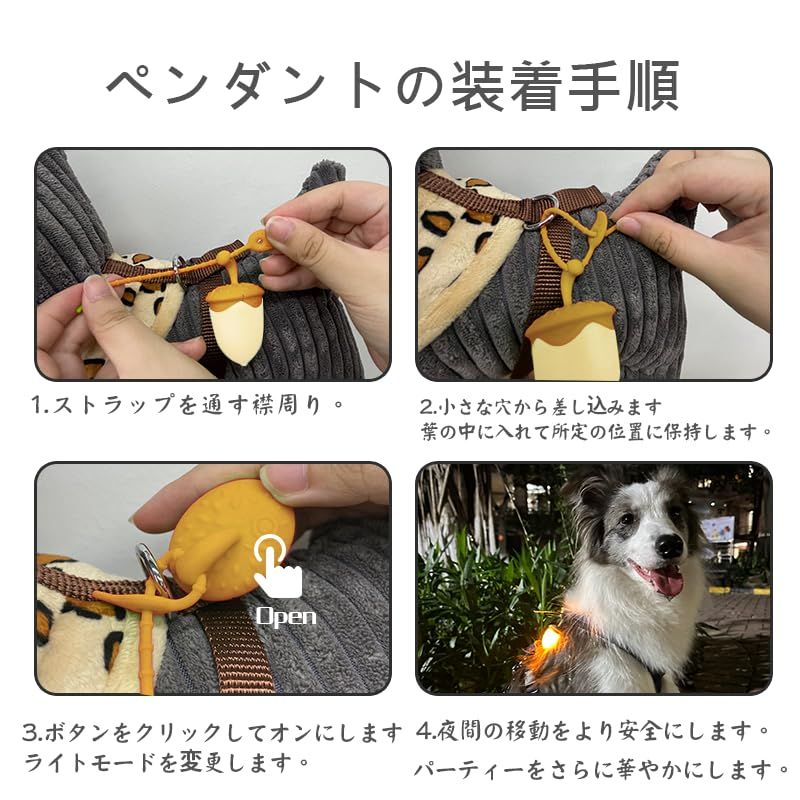 ペンダントの装着手順

1.ストラップを通す襟周り。

2.小さな穴から差し込みます
葉の中に入れて所定の位置に保持します。

Open

3.ボタンをクリックしてオンにします
ライトモードを変更します。

4.夜間の移動をより安全にします。
パーティーをさらに華やかにします。