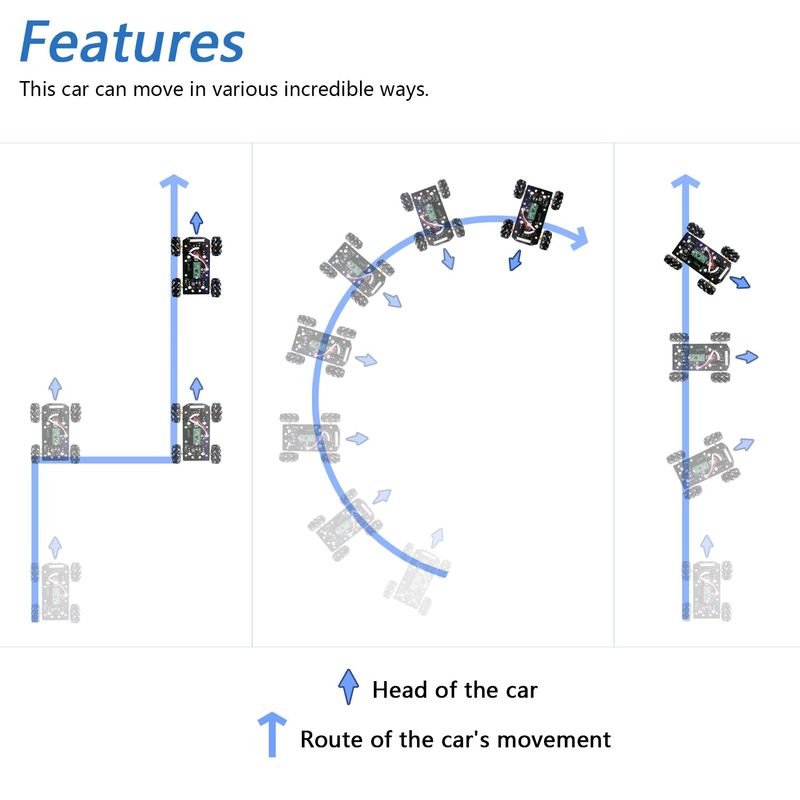 Features
This car can move in various incredible ways.

Head of the car
Route of the car's movement