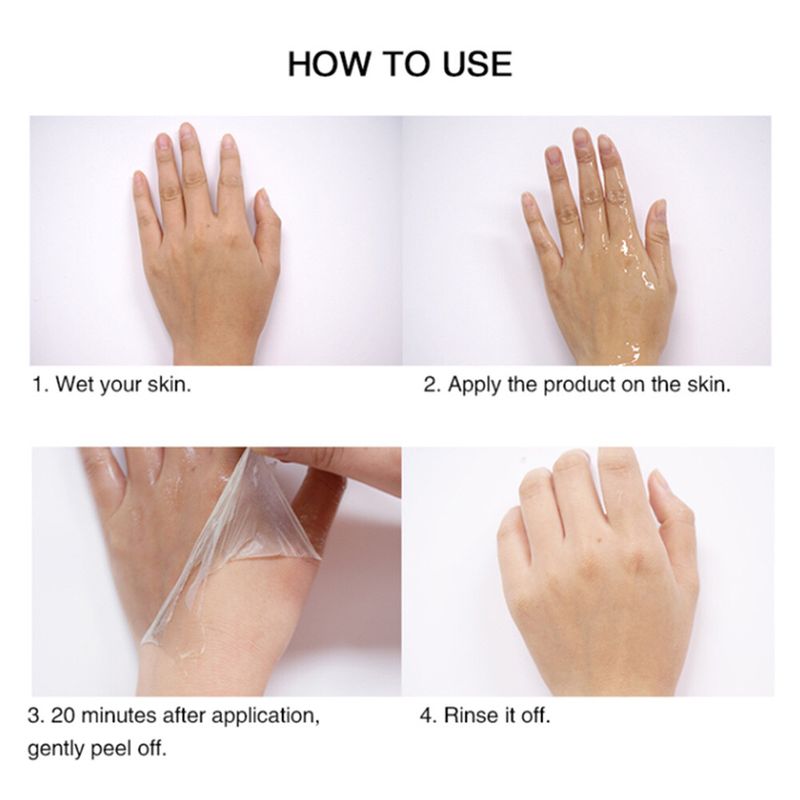 HOW TO USE

1. Wet your skin.

2. Apply the product on the skin.

3. 20 minutes after application, gently peel off.

4. Rinse it off.