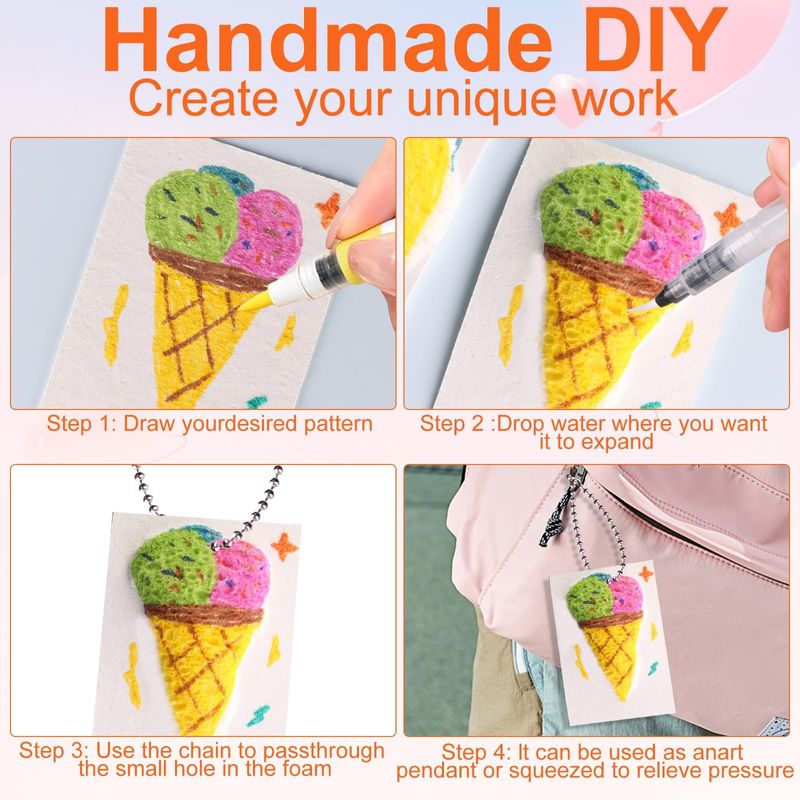 Handmade DIY
Create your unique work

Step 1: Draw yourdesired pattern

Step 2 :Drop water where you want it to expand

Step 3: Use the chain to passthrough the small hole in the foam

Step 4: It can be used as anart pendant or squeezed to relieve pressure