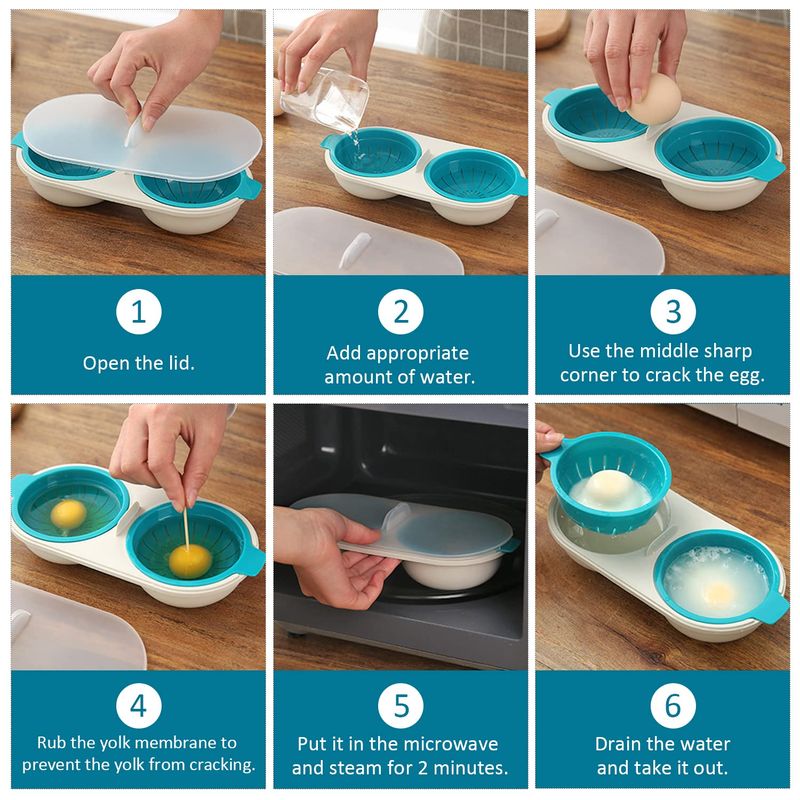 1
Open the lid.

2
Add appropriate amount of water.

3
Use the middle sharp corner to crack the egg.

4
Rub the yolk membrane to prevent the yolk from cracking.

5
Put it in the microwave and steam for 2 minutes.

6
Drain the water and take it out.