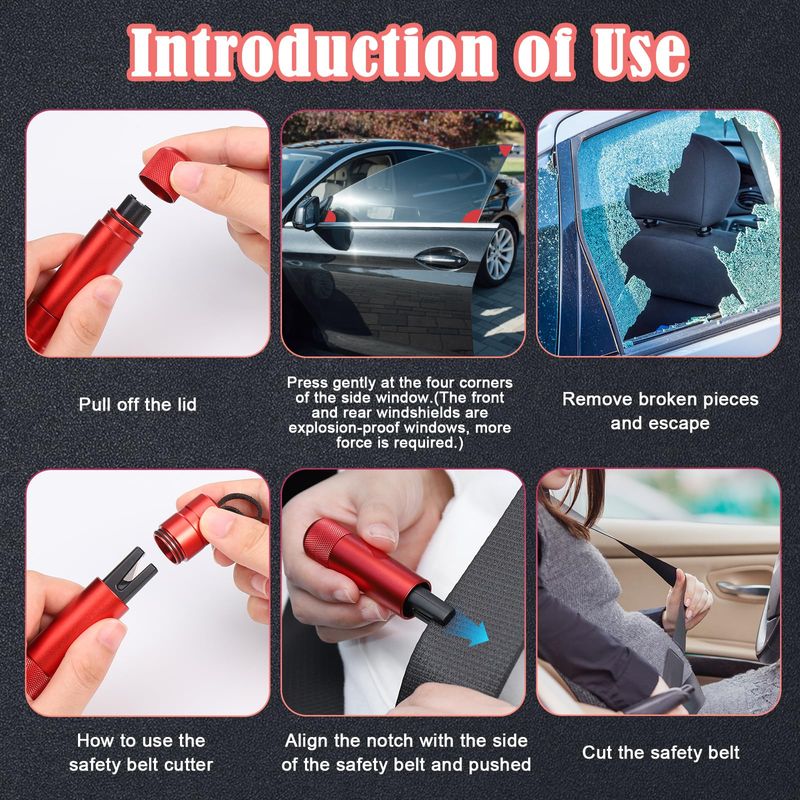 Introduction of Use

Pull off the lid

Press gently at the four corners of the side window.(The front and rear windshields are explosion-proof windows, more force is required.)

Remove broken pieces and escape

How to use the safety belt cutter

Align the notch with the side of the safety belt and pushed

Cut the safety belt