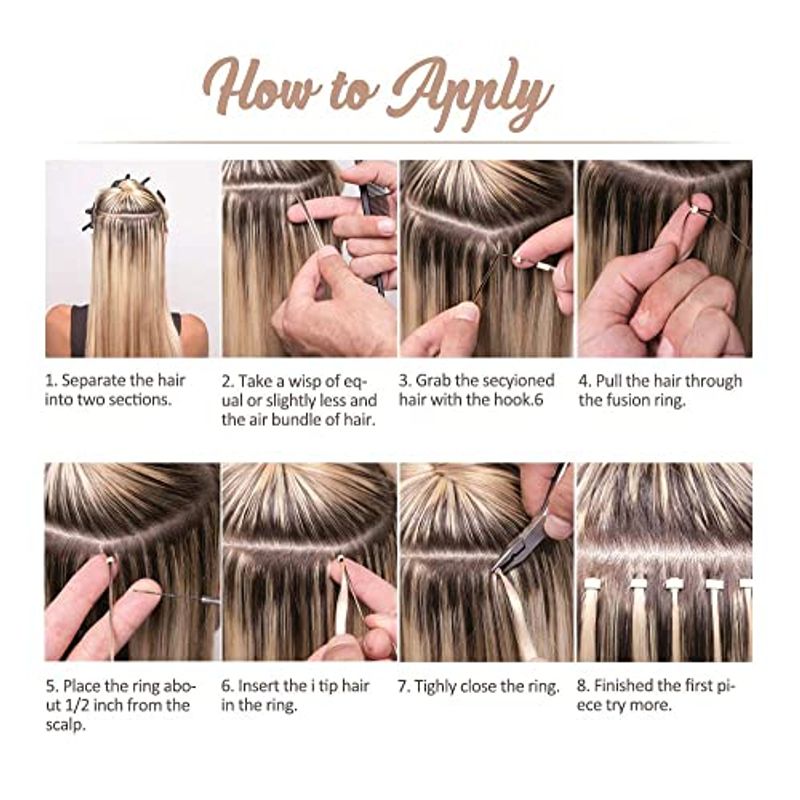 How to Apply

1. Separate the hair into two sections.

2. Take a wisp of equal or slightly less and the air bundle of hair.

3. Grab the secyioned hair with the hook.6

4. Pull the hair through the fusion ring.

5. Place the ring about 1/2 inch from the scalp.

6. Insert the i tip hair in the ring.

7. Tighly close the ring.

8. Finished the first piece try more.