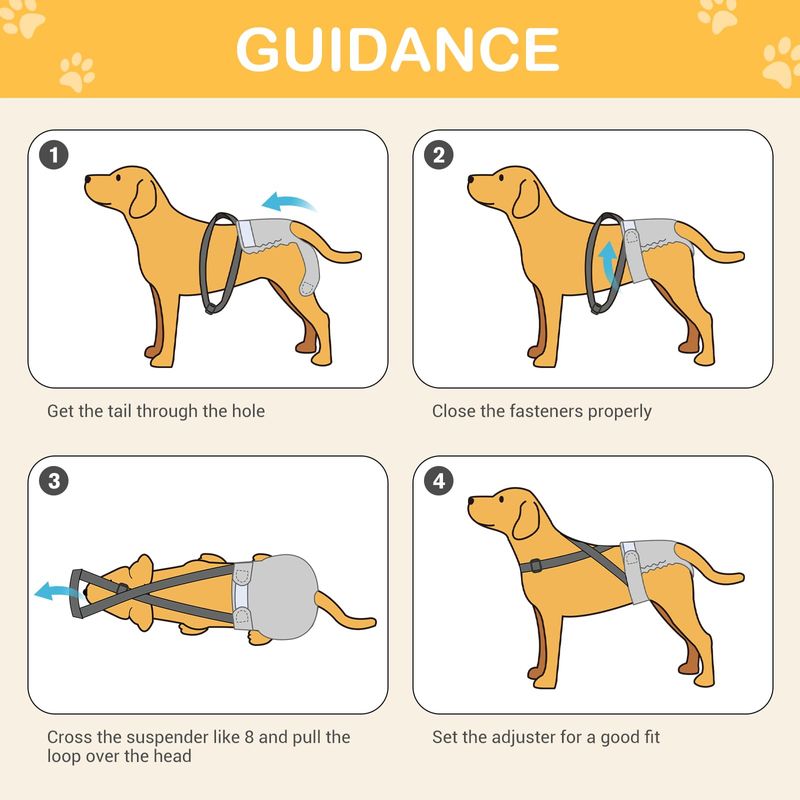 GUIDANCE

1

Get the tail through the hole

2

Close the fasteners properly

3

Cross the suspender like 8 and pull the loop over the head

4

Set the adjuster for a good fit