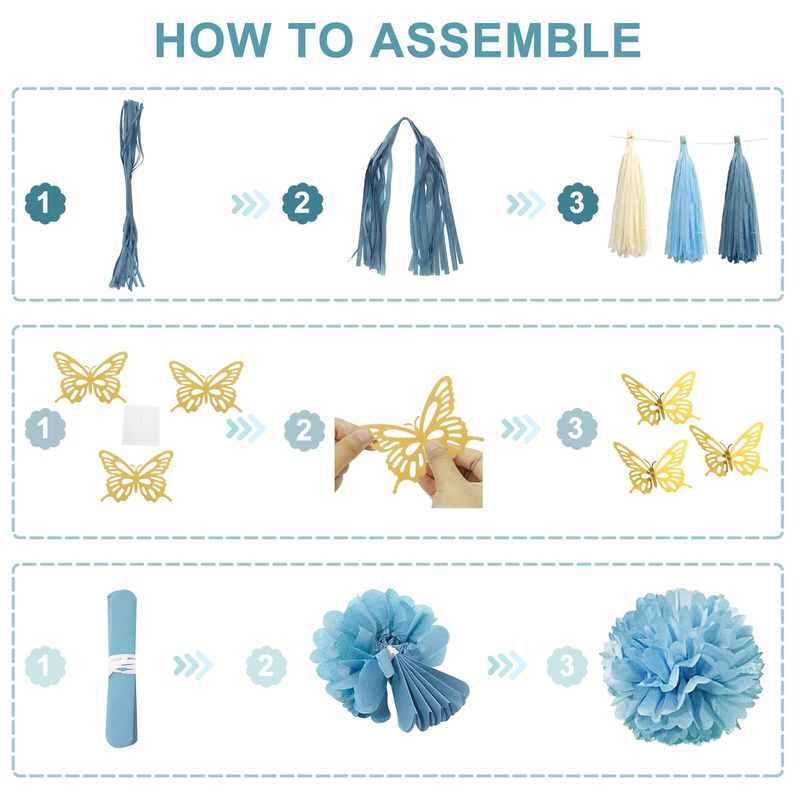 HOW TO ASSEMBLE

1

2

3

1

2

3

1

2

3