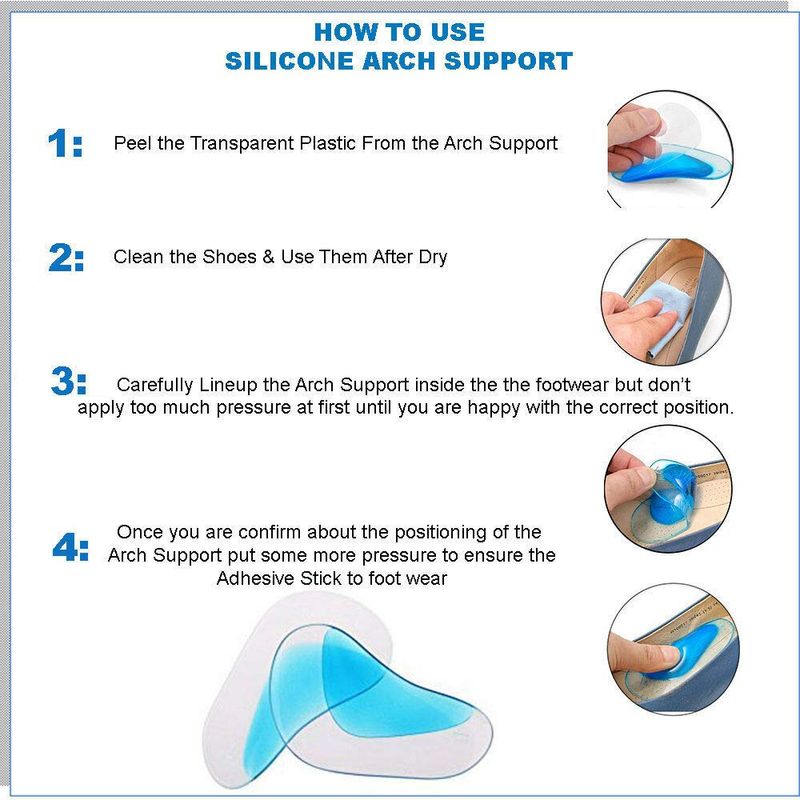 HOW TO USE
SILICONE ARCH SUPPORT

1: Peel the Transparent Plastic From the Arch Support

2: Clean the Shoes & Use Them After Dry

3: Carefully Lineup the Arch Support inside the the footwear but don't apply too much pressure at first until you are happy with the correct position.

4: Once you are confirm about the positioning of the Arch Support put some more pressure to ensure the Adhesive Stick to foot wear