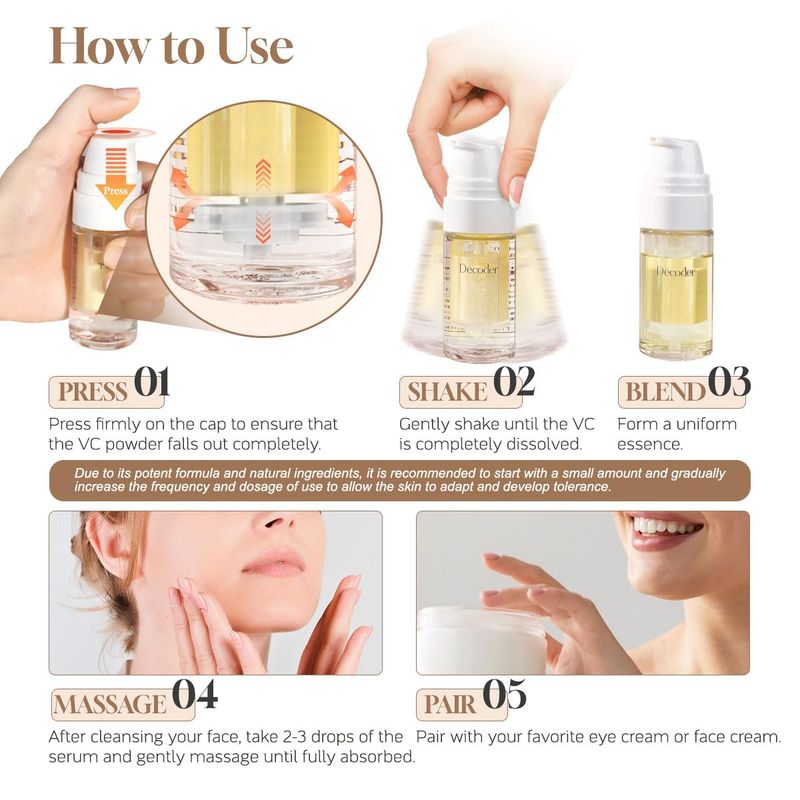 How to Use

Press

Decoder

Decoder

PRESS 01
Press firmly on the cap to ensure that the VC powder falls out completely.

SHAKE 02
Gently shake until the VC is completely dissolved.

BLEND 03
Form a uniform essence.

Due to its potent formula and natural ingredients, it is recommended to start with a small amount and gradually increase the frequency and dosage of use to allow the skin to adapt and develop tolerance.

MASSAGE 04
After cleansing your face, take 2-3 drops of the serum and gently massage until fully absorbed.

PAIR 05
Pair with your favorite eye cream or face cream.