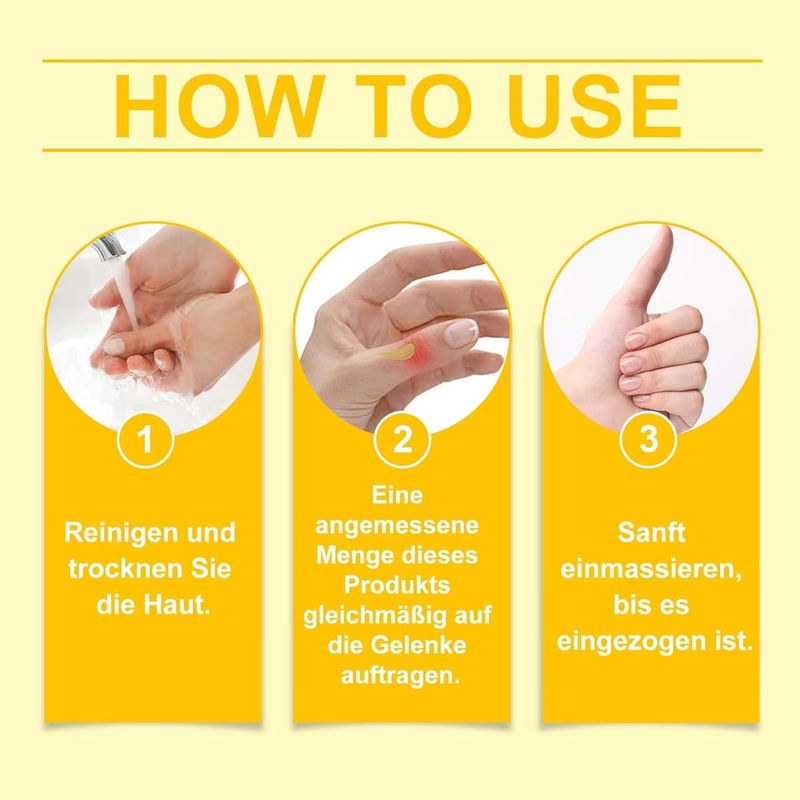 HOW TO USE

1

Reinigen und trocknen Sie die Haut.

2

Eine angemessene Menge dieses Produkts gleichmäßig auf die Gelenke auftragen.

3

Sanft einmassieren, bis es eingezogen ist.