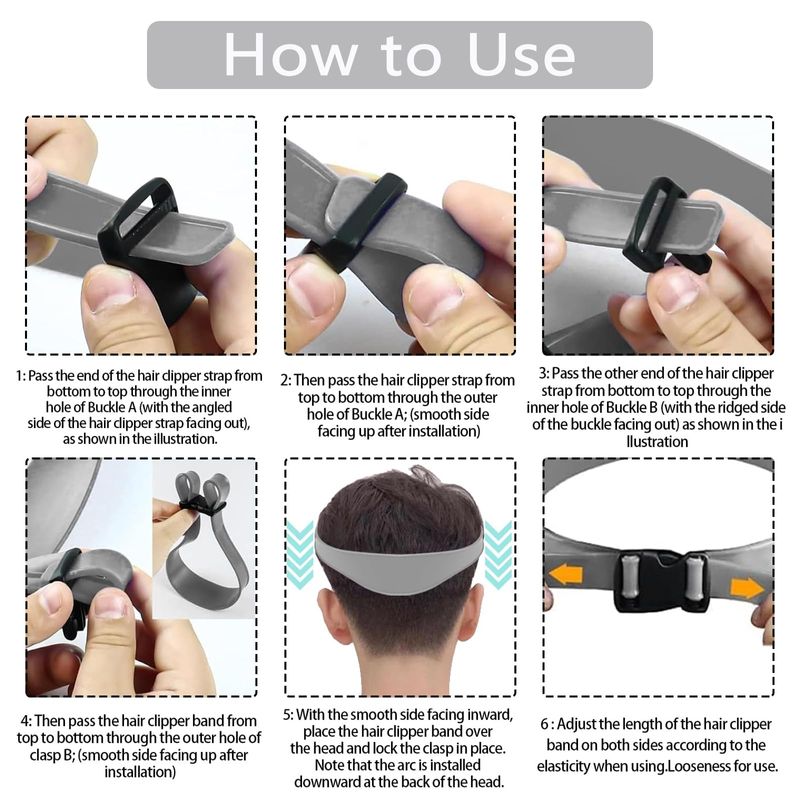 How to Use

1: Pass the end of the hair clipper strap from bottom to top through the inner hole of Buckle A (with the angled side of the hair clipper strap facing out), as shown in the illustration.

2: Then pass the hair clipper strap from top to bottom through the outer hole of Buckle A; (smooth side facing up after installation)

3: Pass the other end of the hair clipper strap from bottom to top through the inner hole of Buckle B (with the ridged side of the buckle facing out) as shown in the i llustration

4: Then pass the hair clipper band from top to bottom through the outer hole of clasp B; (smooth side facing up after installation)

5: With the smooth side facing inward, place the hair clipper band over the head and lock the clasp in place. Note that the arc is installed downward at the back of the head.

6 : Adjust the length of the hair clipper band on both sides according to the elasticity when using.Looseness for use.