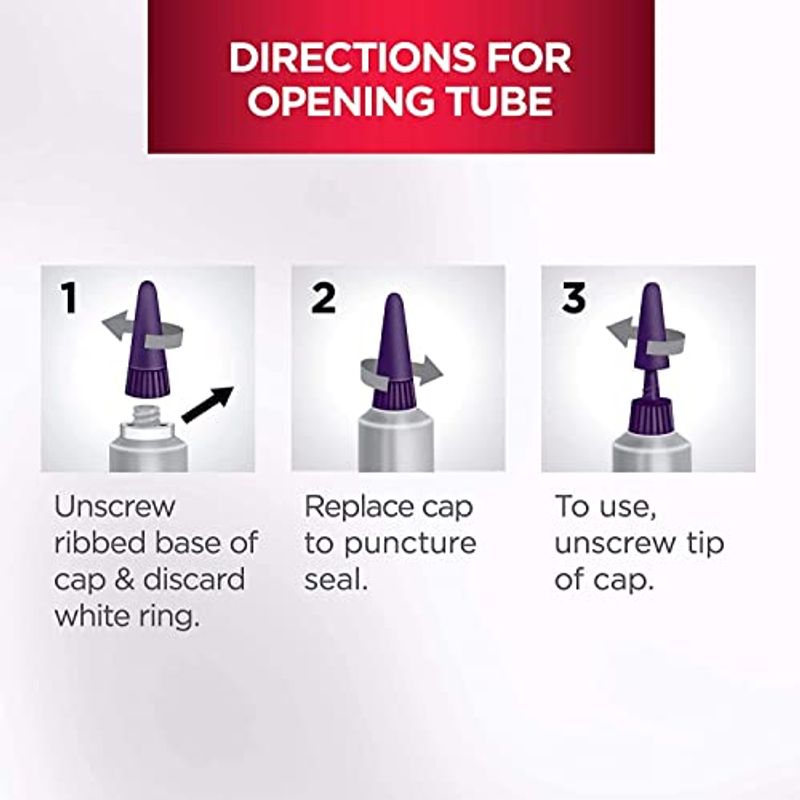 DIRECTIONS FOR OPENING TUBE

1

Unscrew ribbed base of cap & discard white ring.

2

Replace cap to puncture seal.

3

To use, unscrew tip of cap.