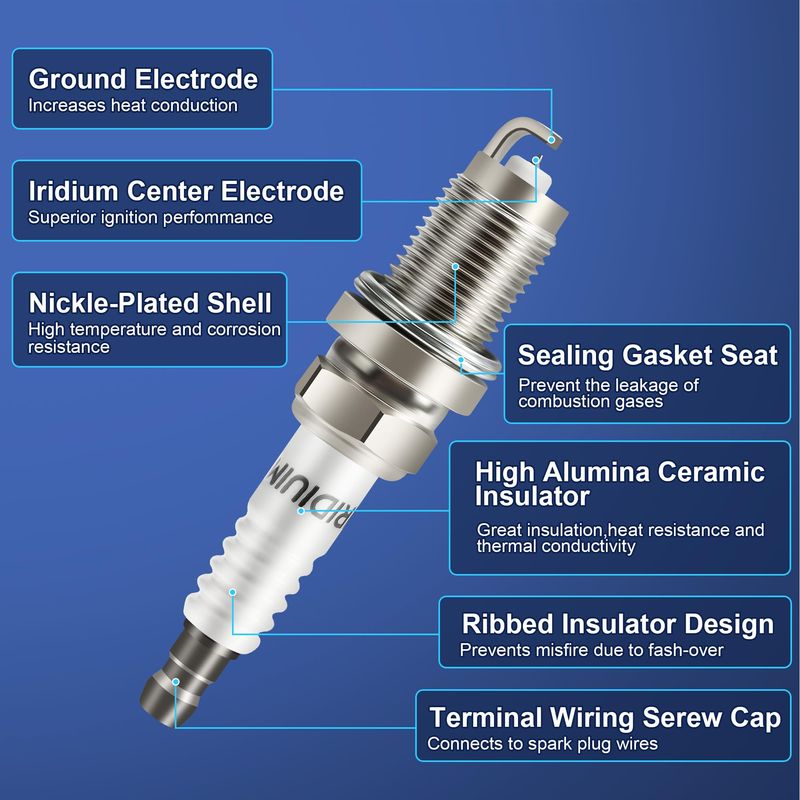 Ground Electrode
Increases heat conduction

Iridium Center Electrode
Superior ignition perfommance

Nickle-Plated Shell
High temperature and corrosion resistance

Sealing Gasket Seat
Prevent the leakage of combustion gases

High Alumina Ceramic Insulator
Great insulation,heat resistance and thermal conductivity

Ribbed Insulator Design
Prevents misfire due to fash-over

Terminal Wiring Serew Cap
Connects to spark plug wires

IRIDIUM