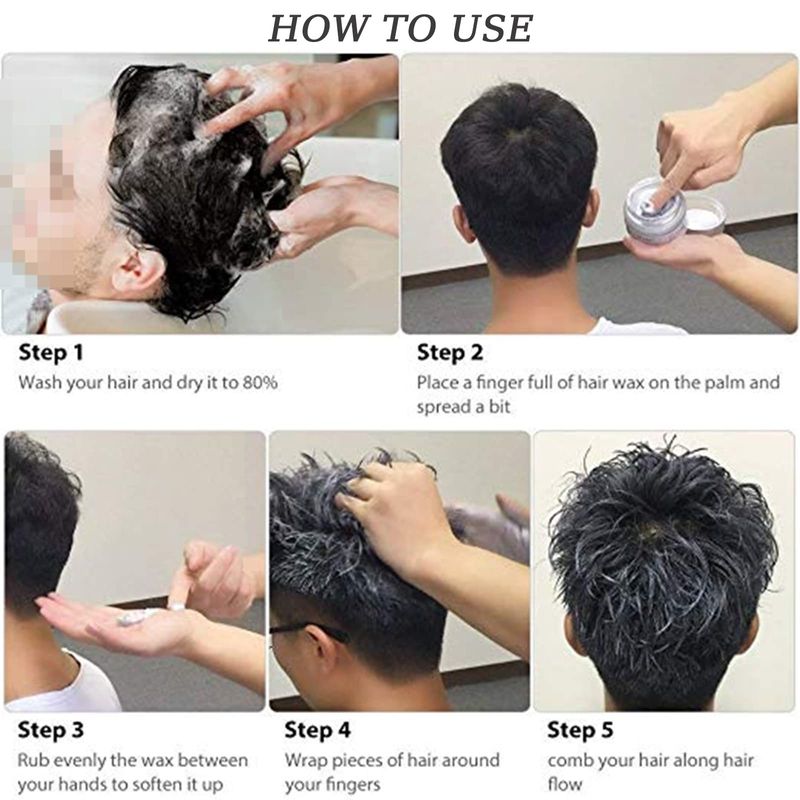 HOW TO USE

Step 1
Wash your hair and dry it to 80%

Step 2
Place a finger full of hair wax on the palm and spread a bit

Step 3
Rub evenly the wax between your hands to soften it up

Step 4
Wrap pieces of hair around your fingers

Step 5
comb your hair along hair flow