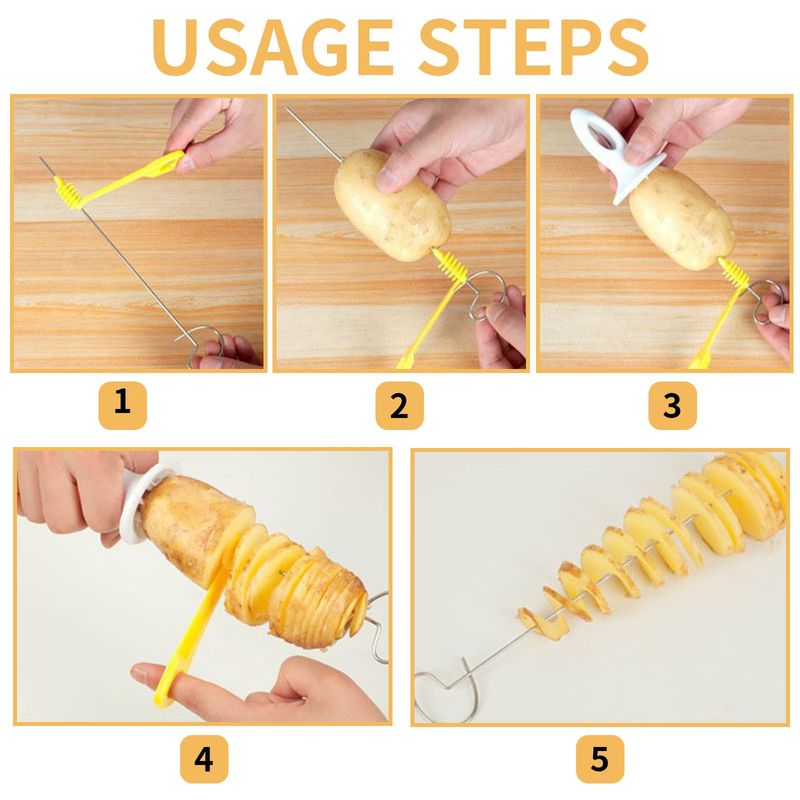 USAGE STEPS

1

2

3

4

5