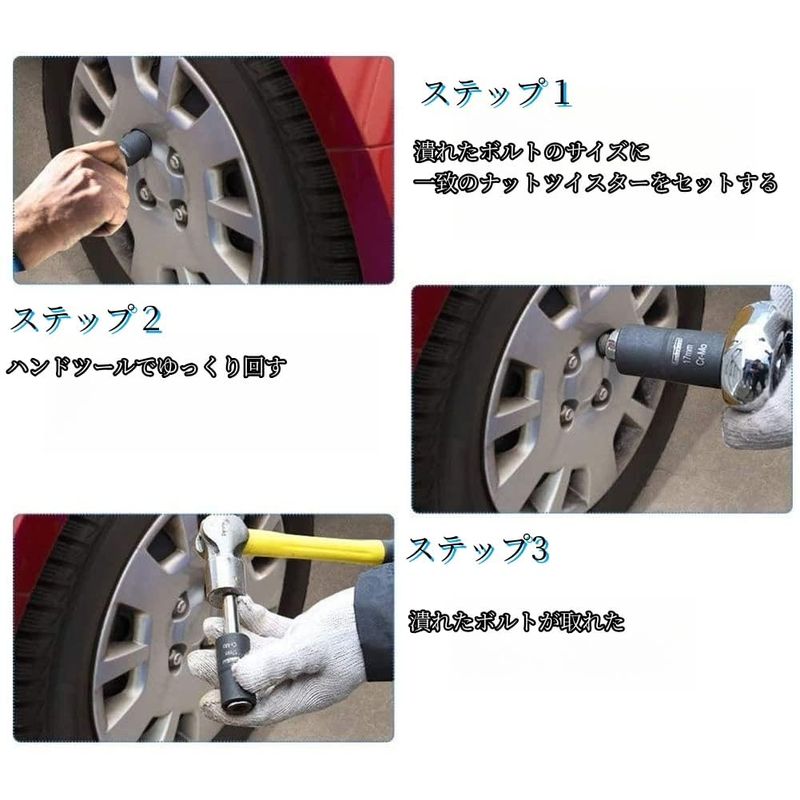 ステップ1

潰れたボルトのサイズに
一致のナットツイスターをセットする

ステップ2

ハンドツールでゆっくり回す

17mm
Cr-Mo

ステップ3

潰れたボルトが取れた