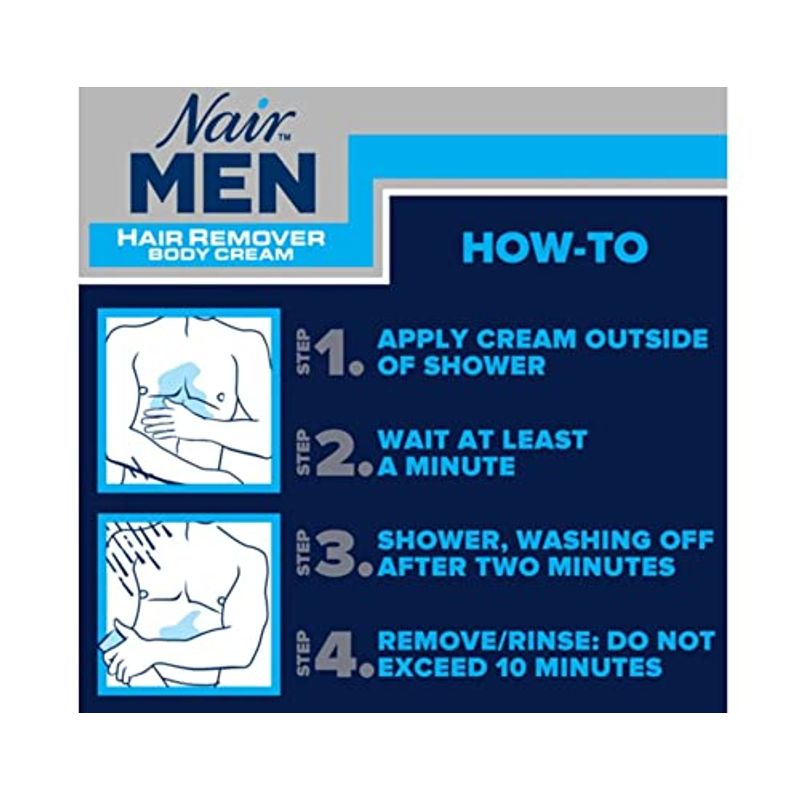 Nair™
MEN
HAIR REMOVER
BODY CREAM

HOW-TO

STEP 1. APPLY CREAM OUTSIDE OF SHOWER

STEP 2. WAIT AT LEAST A MINUTE

STEP 3. SHOWER, WASHING OFF AFTER TWO MINUTES

STEP 4. REMOVE/RINSE: DO NOT EXCEED 10 MINUTES