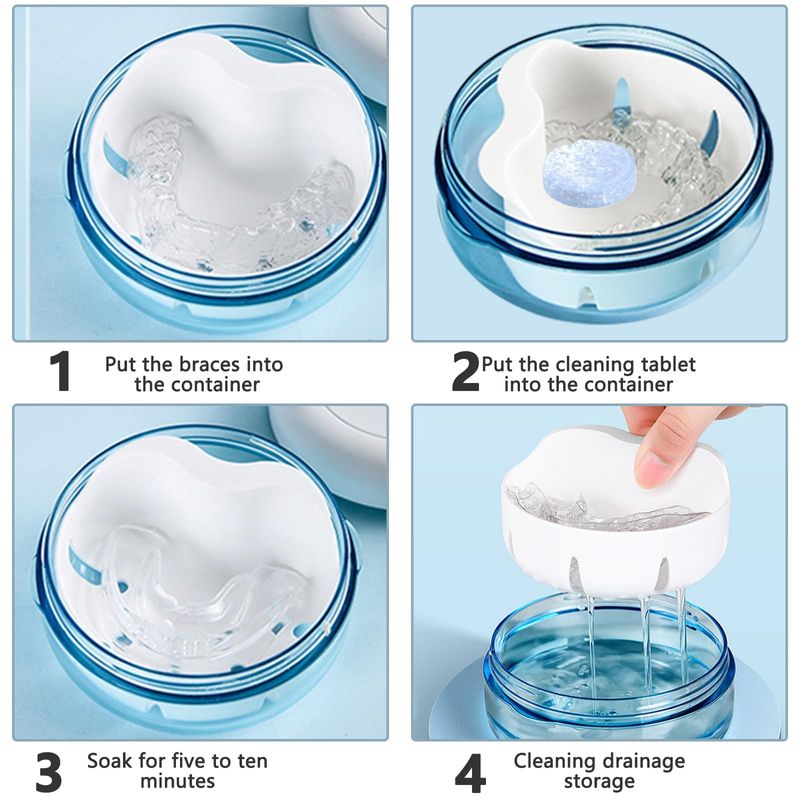 1 Put the braces into the container

2 Put the cleaning tablet into the container

3 Soak for five to ten minutes

4 Cleaning drainage storage