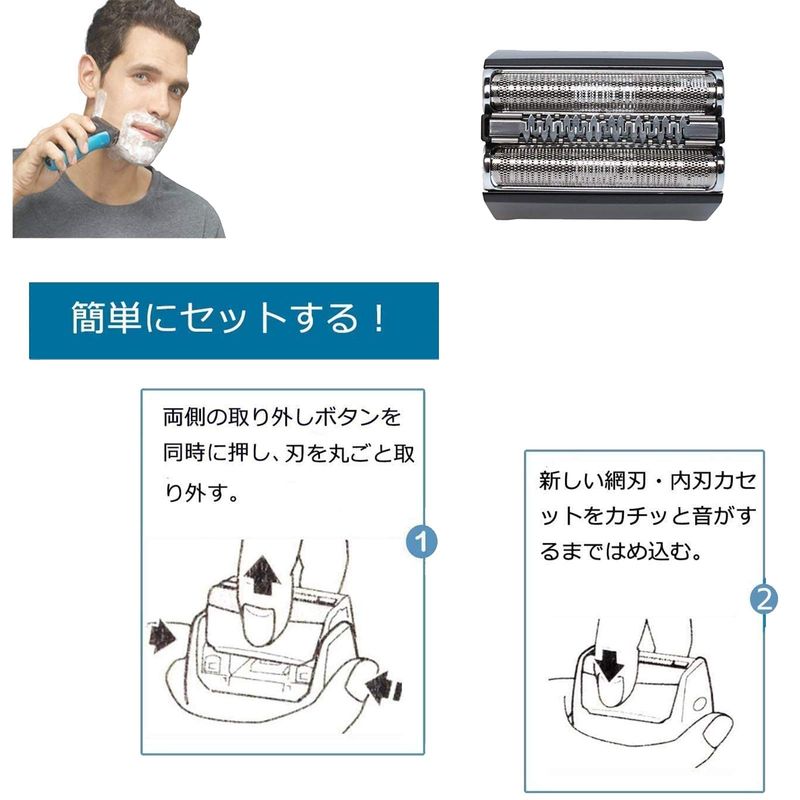 簡単にセットする！

両側の取り外しボタンを同時に押し、刃を丸ごと取り外す。

1

新しい網刃・内刃カセットをカチッと音がするまではめ込む。

2