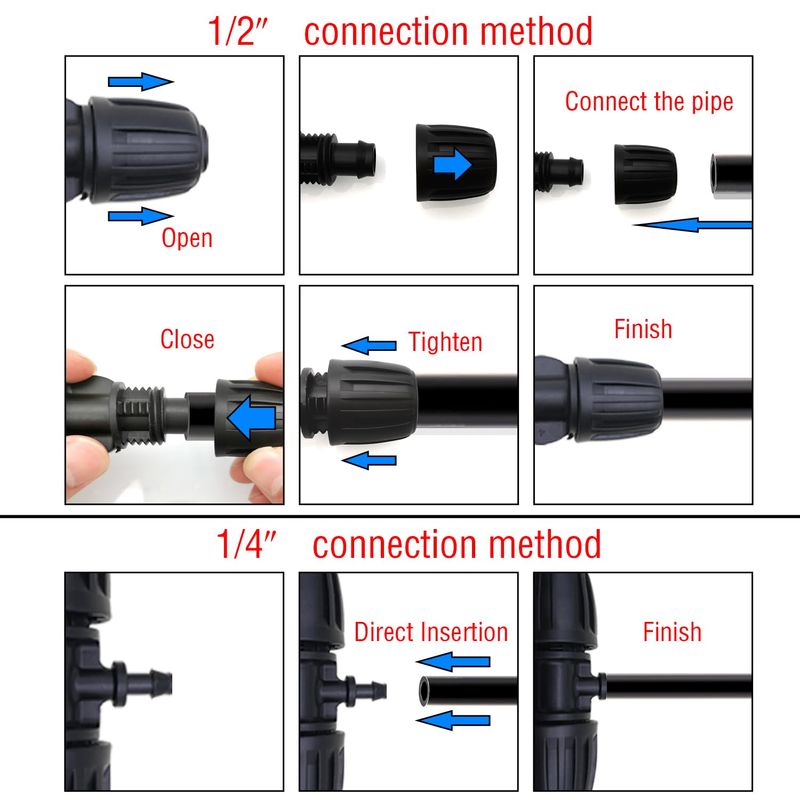 1/2″ connection method

Open

Connect the pipe

Close

Tighten

Finish

1/4″ connection method

Direct Insertion

Finish