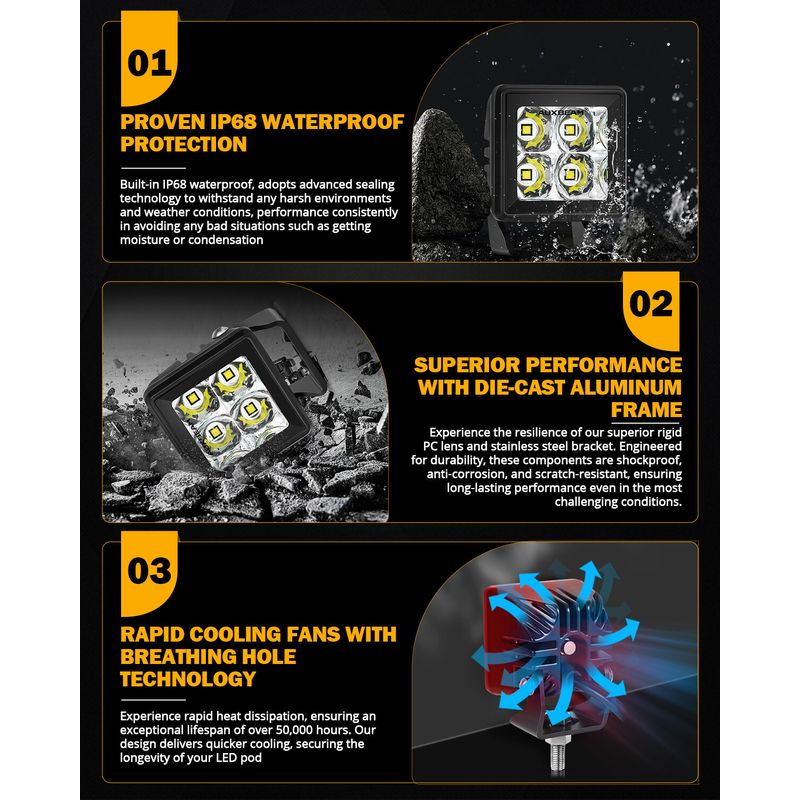 01

PROVEN IP68 WATERPROOF PROTECTION

Built-in IP68 waterproof, adopts advanced sealing technology to withstand any harsh environments and weather conditions, performance consistently in avoiding any bad situations such as getting moisture or condensation

AUXBEAM

02

SUPERIOR PERFORMANCE WITH DIE-CAST ALUMINUM FRAME

Experience the resilience of our superior rigid PC lens and stainless steel bracket. Engineered for durability, these components are shockproof, anti-corrosion, and scratch-resistant, ensuring long-lasting performance even in the most challenging conditions.

03

RAPID COOLING FANS WITH BREATHING HOLE TECHNOLOGY

Experience rapid heat dissipation, ensuring an exceptional lifespan of over 50,000 hours. Our design delivers quicker cooling, securing the longevity of your LED pod