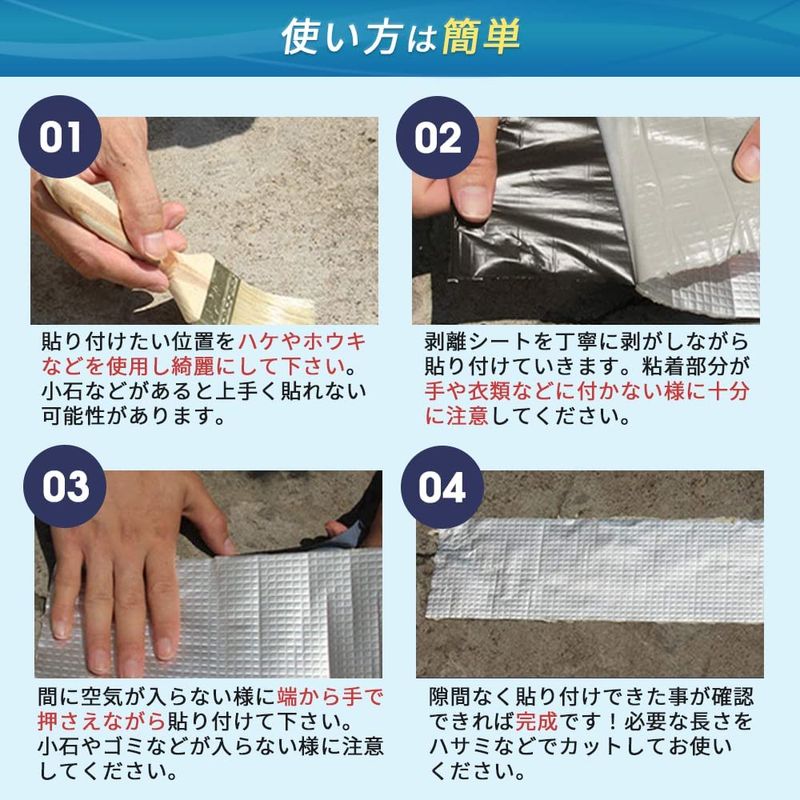 使い方は簡単

01

貼り付けたい位置をハケやホウキなどを使用し綺麗にして下さい。小石などがあると上手く貼れない可能性があります。

02

剥離シートを丁寧に剥がしながら貼り付けていきます。粘着部分が手や衣類などに付かない様に十分に注意してください。

03

間に空気が入らない様に端から手で押さえながら貼り付けて下さい。小石やゴミなどが入らない様に注意してください。

04

隙間なく貼り付けできた事が確認できれば完成です！必要な長さをハサミなどでカットしてお使いください。