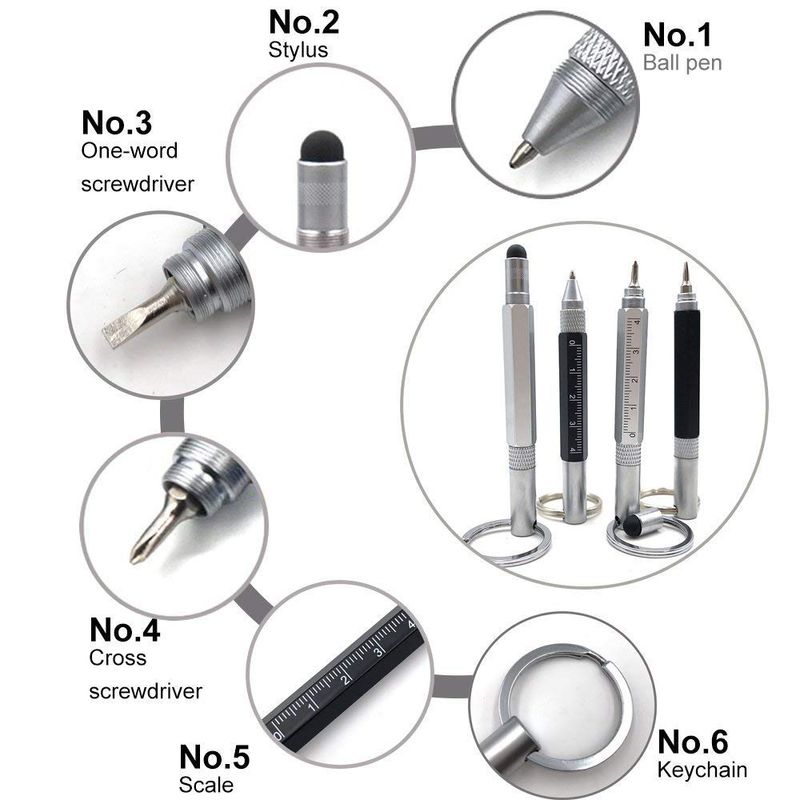 No.2
Stylus

No.1
Ball pen

No.3
One-word
screwdriver

0
1
2
3
4

4
3
2
1
0

No.4
Cross
screwdriver

0
1
2
3
4

No.5
Scale

No.6
Keychain