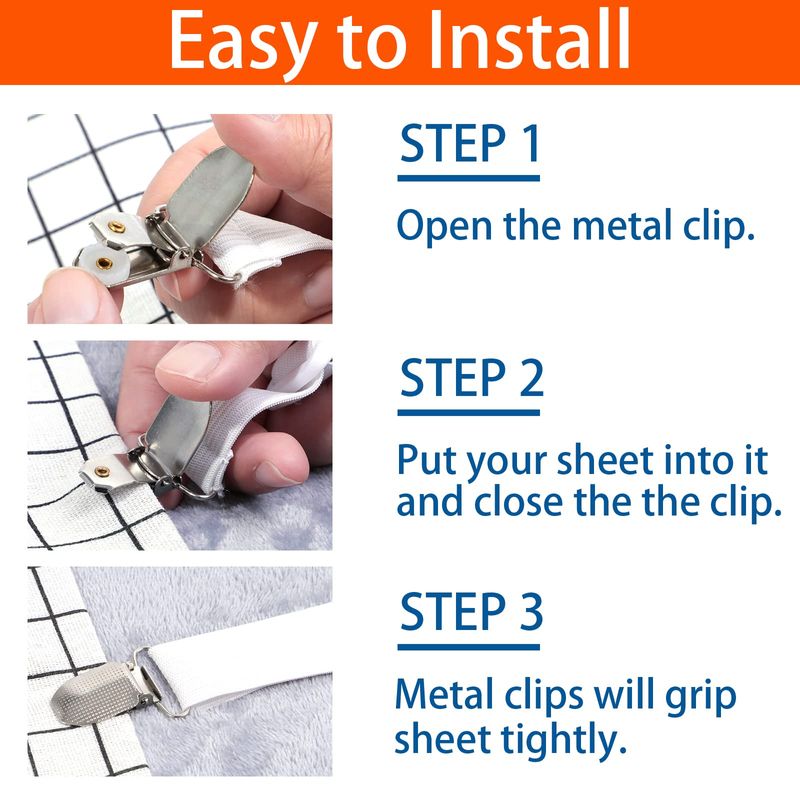 Easy to Install

STEP 1

Open the metal clip.

STEP 2

Put your sheet into it and close the the clip.

STEP 3

Metal clips will grip sheet tightly.