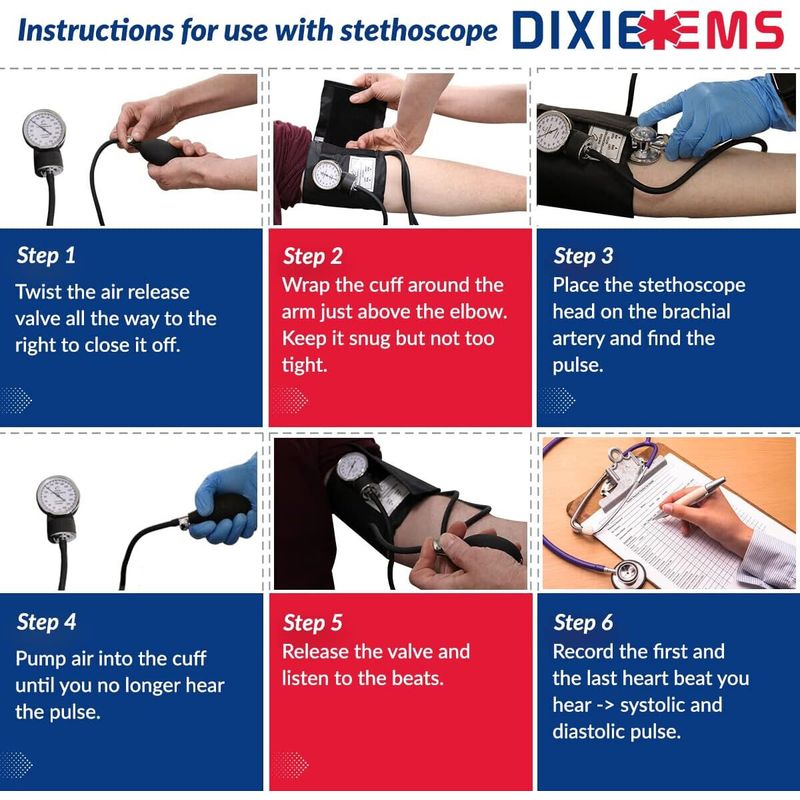 Instructions for use with stethoscope

DIXIE EMS

Step 1
Twist the air release valve all the way to the right to close it off.

Step 2
Wrap the cuff around the arm just above the elbow. Keep it snug but not too tight.

Step 3
Place the stethoscope head on the brachial artery and find the pulse.

Step 4
Pump air into the cuff until you no longer hear the pulse.

Step 5
Release the valve and listen to the beats.

Step 6
Record the first and the last heart beat you hear -> systolic and diastolic pulse.