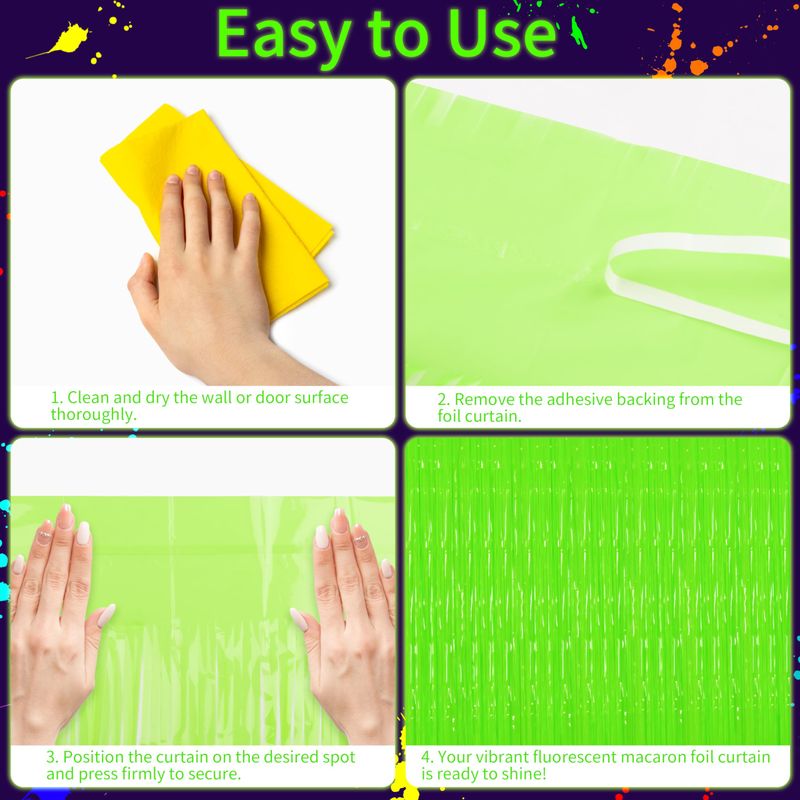 Easy to Use

1. Clean and dry the wall or door surface thoroughly.

2. Remove the adhesive backing from the foil curtain.

3. Position the curtain on the desired spot and press firmly to secure.

4. Your vibrant fluorescent macaron foil curtain is ready to shine!