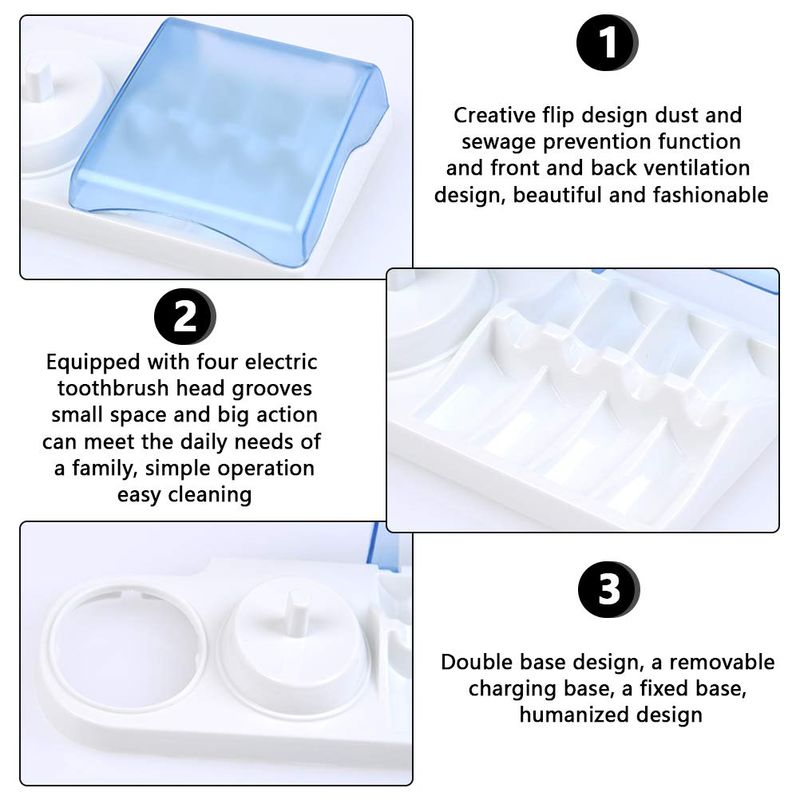 1

Creative flip design dust and sewage prevention function and front and back ventilation design, beautiful and fashionable

2

Equipped with four electric toothbrush head grooves small space and big action can meet the daily needs of a family, simple operation easy cleaning

3

Double base design, a removable charging base, a fixed base, humanized design