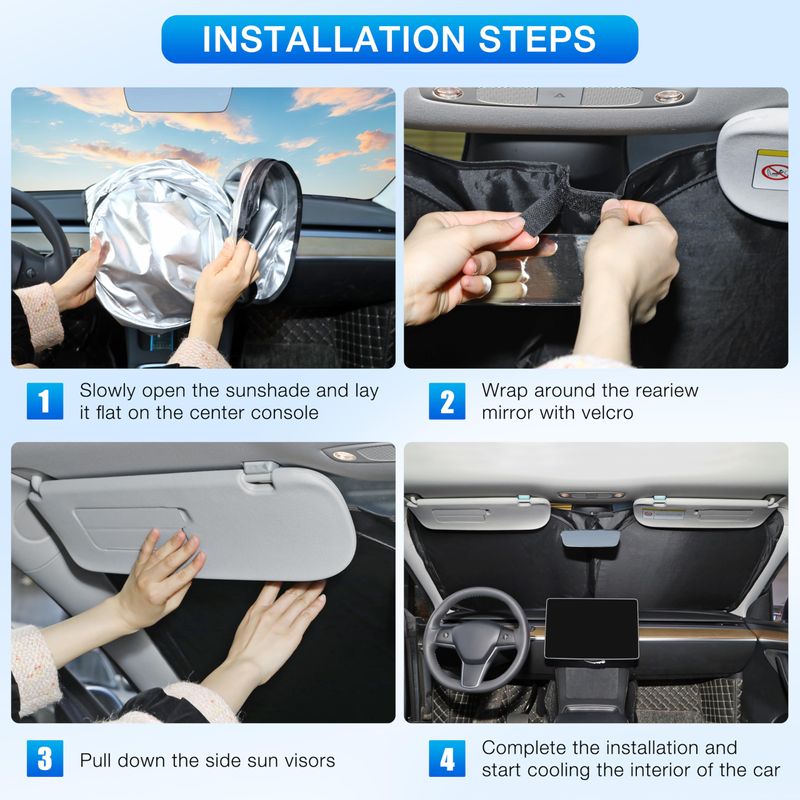 INSTALLATION STEPS

1 Slowly open the sunshade and lay it flat on the center console

2 Wrap around the reariew mirror with velcro

3 Pull down the side sun visors

4 Complete the installation and start cooling the interior of the car