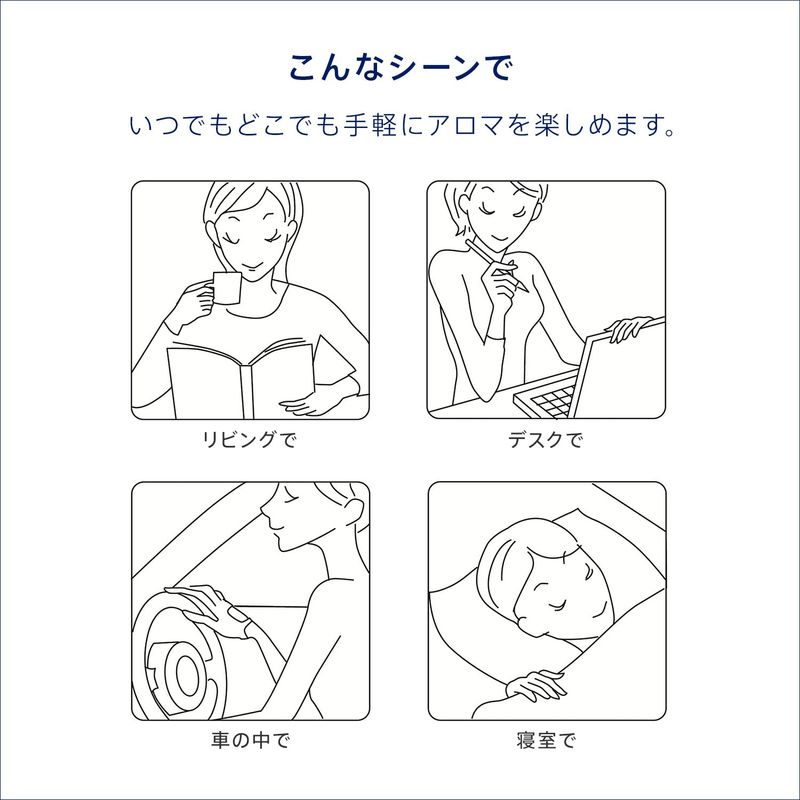 こんなシーンで

いつでもどこでも手軽にアロマを楽しめます。

リビングで

デスクで

車の中で

寝室で