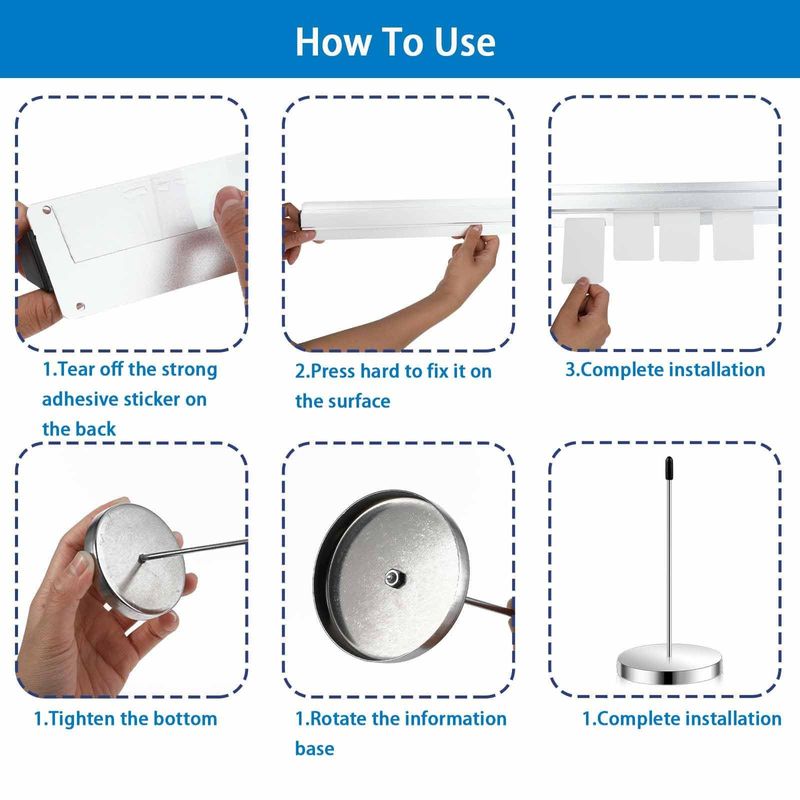 How To Use

1.Tear off the strong adhesive sticker on the back

2.Press hard to fix it on the surface

3.Complete installation

1.Tighten the bottom

1.Rotate the information base

1.Complete installation