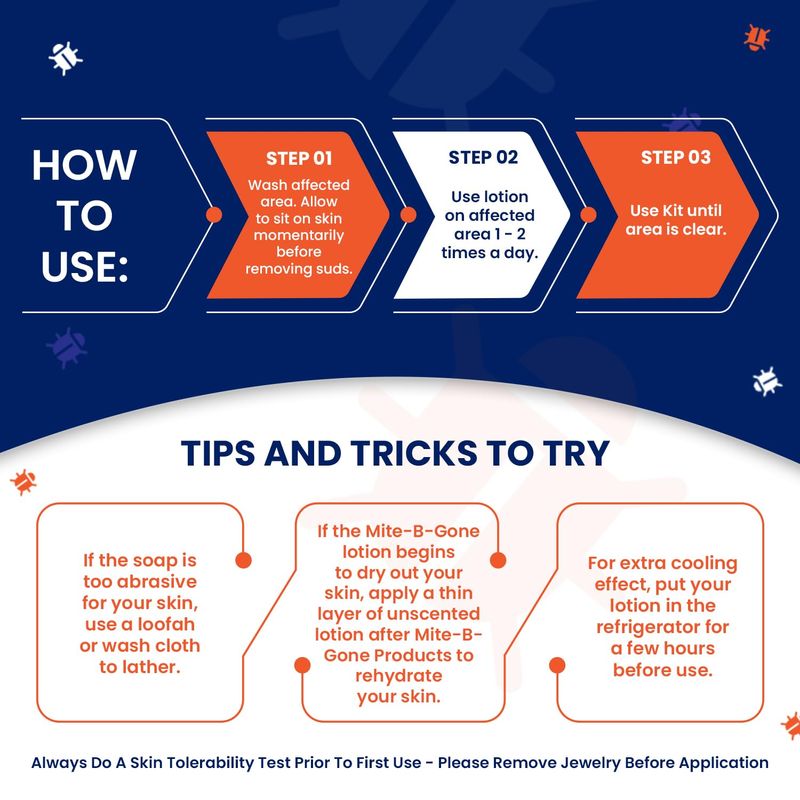 HOW TO USE:

STEP 01

Wash affected area. Allow to sit on skin momentarily before removing suds.

STEP 02

Use lotion on affected area 1 - 2 times a day.

STEP 03

Use Kit until area is clear.

TIPS AND TRICKS TO TRY

If the soap is too abrasive for your skin, use a loofah or wash cloth to lather.

If the Mite-B-Gone lotion begins to dry out your skin, apply a thin layer of unscented lotion after Mite-B-Gone Products to rehydrate your skin.

For extra cooling effect, put your lotion in the refrigerator for a few hours before use.

Always Do A Skin Tolerability Test Prior To First Use - Please Remove Jewelry Before Application