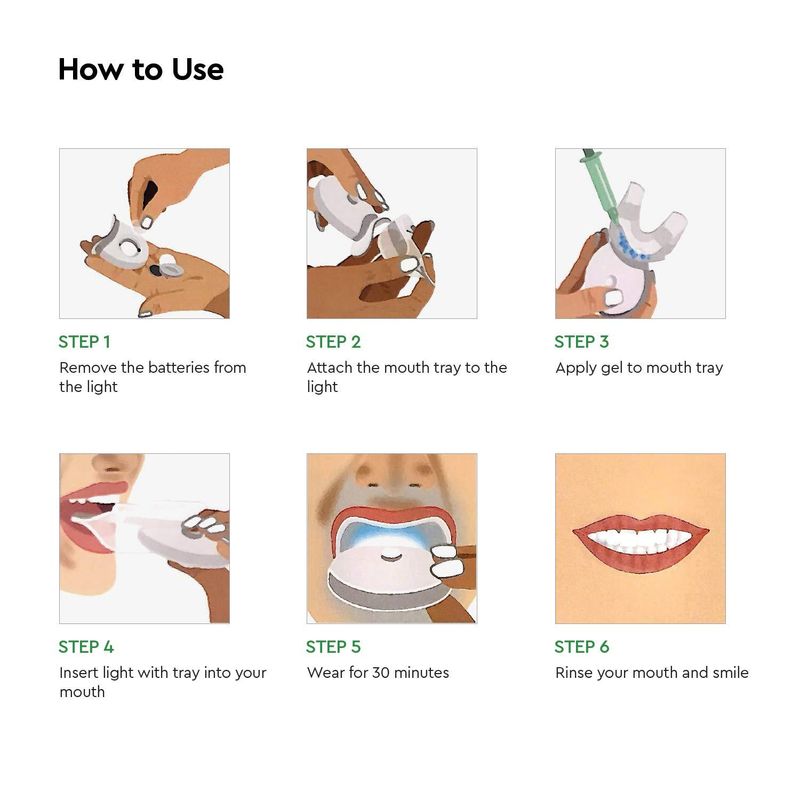 How to Use

STEP 1
Remove the batteries from the light

STEP 2
Attach the mouth tray to the light

STEP 3
Apply gel to mouth tray

STEP 4
Insert light with tray into your mouth

STEP 5
Wear for 30 minutes

STEP 6
Rinse your mouth and smile