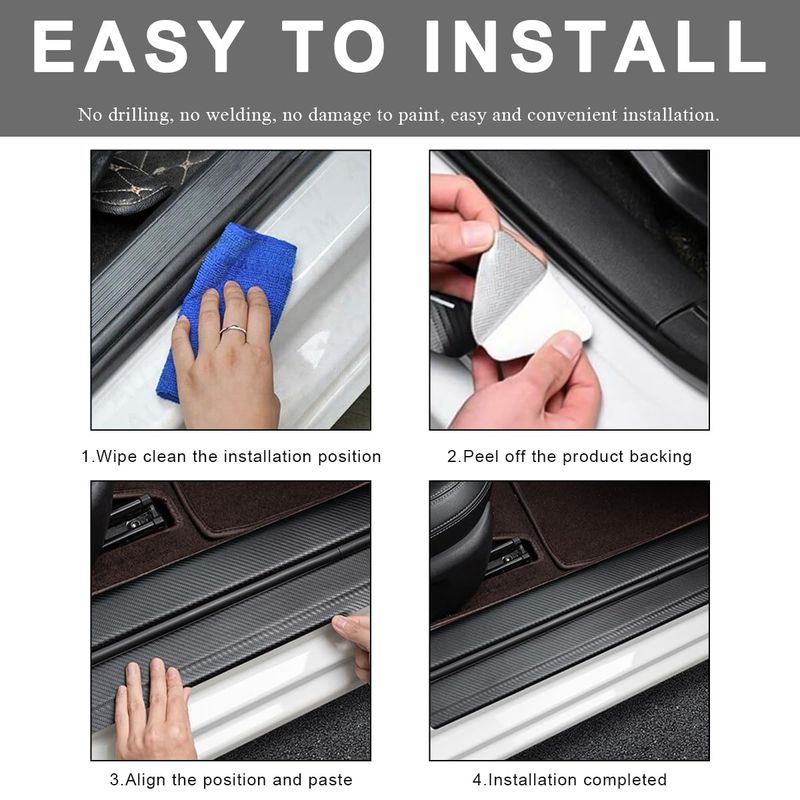 EASY TO INSTALL

No drilling, no welding, no damage to paint, easy and convenient installation.

1.Wipe clean the installation position

2.Peel off the product backing

3.Align the position and paste

4.Installation completed