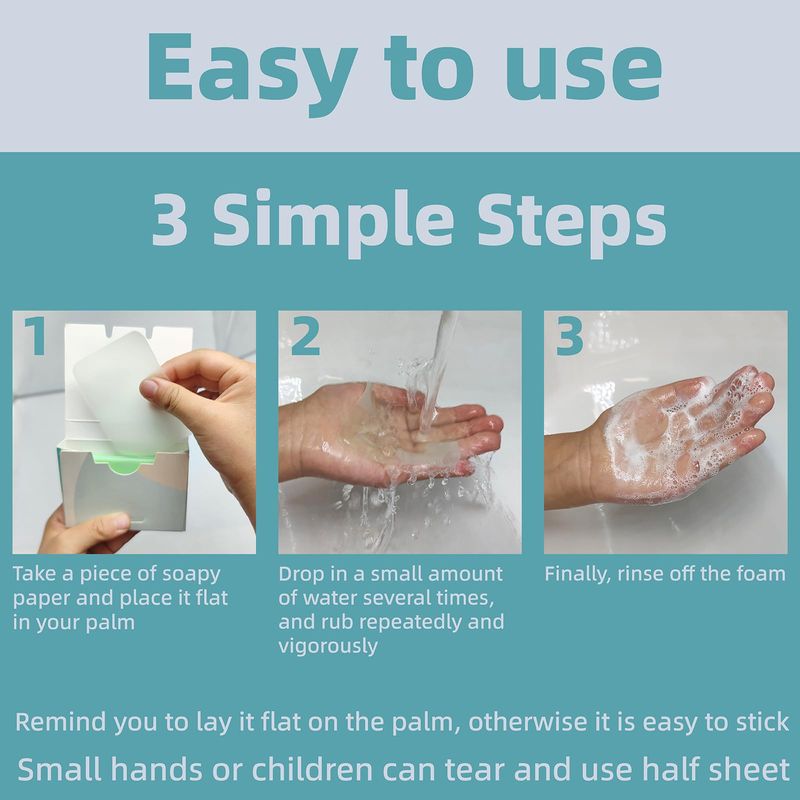 Easy to use

3 Simple Steps

1

Take a piece of soapy paper and place it flat in your palm

2

Drop in a small amount of water several times, and rub repeatedly and vigorously

3

Finally, rinse off the foam

Remind you to lay it flat on the palm, otherwise it is easy to stick

Small hands or children can tear and use half sheet