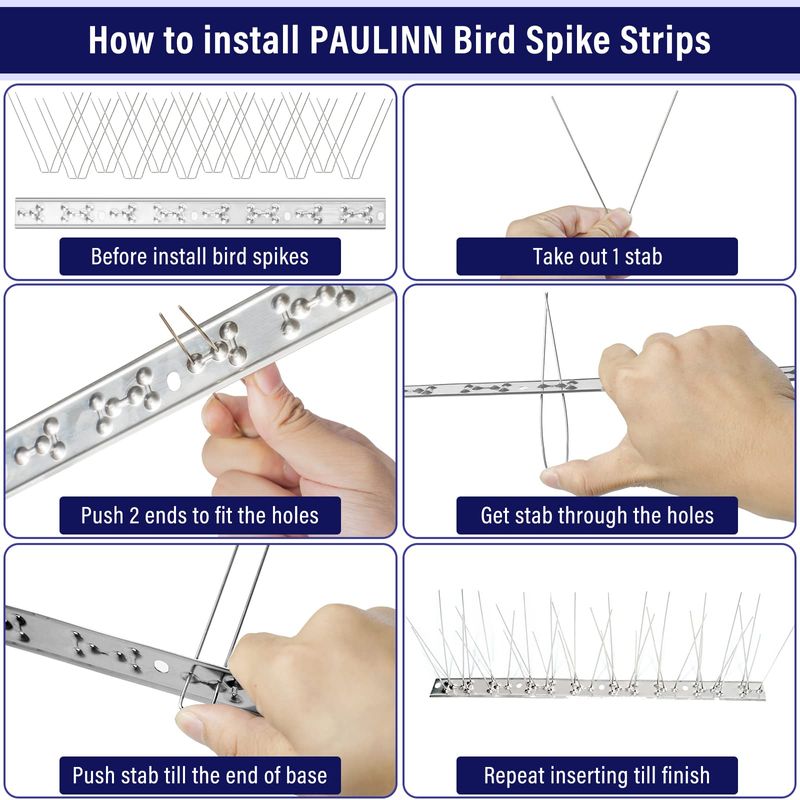 How to install PAULINN Bird Spike Strips

Before install bird spikes

Take out 1 stab

Push 2 ends to fit the holes

Get stab through the holes

Push stab till the end of base

Repeat inserting till finish